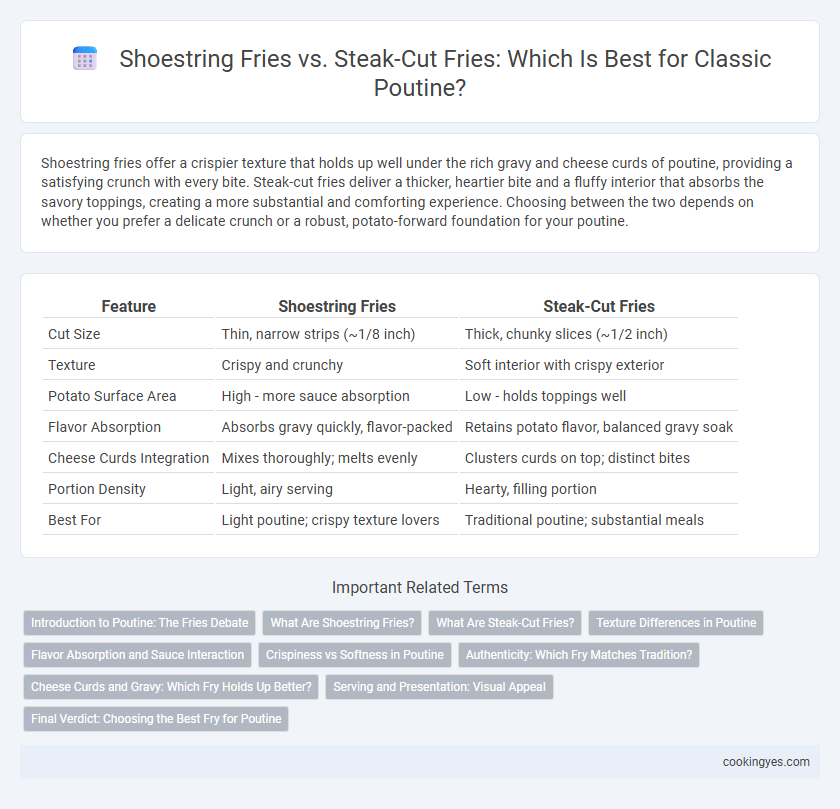 Shoestring Fries vs. Steak-Cut Fries: Which Is Best for Classic Poutine?

Shoestring fries offer a crispier texture that holds up well under the rich gravy and cheese curds of poutine, providing a satisfying crunch with every bite. Steak-cut fries deliver a thicker, heartier bite and a fluffy interior that absorbs the savory toppings, creating a more substantial and comforting experience. Choosing between the two depends on whether you prefer a delicate crunch or a robust, potato-forward foundation for your poutine.

| Feature | Shoestring Fries | Steak-Cut Fries |
|---|---|---|
| Cut Size | Thin, narrow strips (~1/8 inch) | Thick, chunky slices (~1/2 inch) |
| Texture | Crispy and crunchy | Soft interior with crispy exterior |
| Potato Surface Area | High - more sauce absorption | Low - holds toppings well |
| Flavor Absorption | Absorbs gravy quickly, flavor-packed | Retains potato flavor, balanced gravy soak |
| Cheese Curds Integration | Mixes thoroughly; melts evenly | Clusters curds on top; distinct bites |
| Portion Density | Light, airy serving | Hearty, filling portion |
| Best For | Light poutine; crispy texture lovers | Traditional poutine; substantial meals |

Important Related Terms

Introduction to Poutine: The Fries Debate
What Are Shoestring Fries?
What Are Steak-Cut Fries?
Texture Differences in Poutine
Flavor Absorption and Sauce Interaction
Crispiness vs Softness in Poutine
Authenticity: Which Fry Matches Tradition?
Cheese Curds and Gravy: Which Fry Holds Up Better?
Serving and Presentation: Visual Appeal
Final Verdict: Choosing the Best Fry for Poutine

cookingyes.com