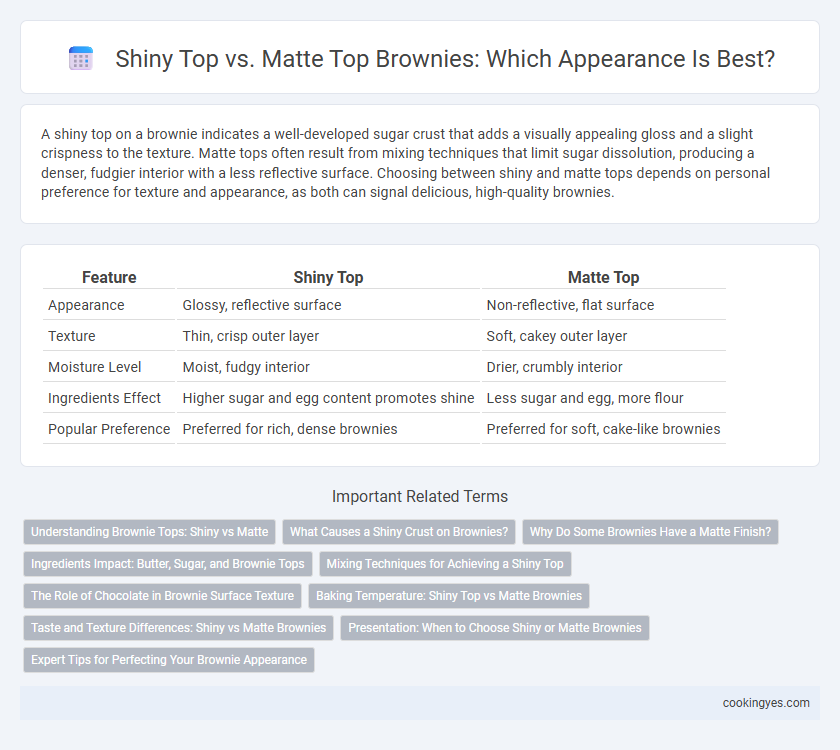 Shiny Top vs. Matte Top Brownies: Which Appearance Is Best?

A shiny top on a brownie indicates a well-developed sugar crust that adds a visually appealing gloss and a slight crispness to the texture. Matte tops often result from mixing techniques that limit sugar dissolution, producing a denser, fudgier interior with a less reflective surface. Choosing between shiny and matte tops depends on personal preference for texture and appearance, as both can signal delicious, high-quality brownies.

| Feature | Shiny Top | Matte Top |
|---|---|---|
| Appearance | Glossy, reflective surface | Non-reflective, flat surface |
| Texture | Thin, crisp outer layer | Soft, cakey outer layer |
| Moisture Level | Moist, fudgy interior | Drier, crumbly interior |
| Ingredients Effect | Higher sugar and egg content promotes shine | Less sugar and egg, more flour |
| Popular Preference | Preferred for rich, dense brownies | Preferred for soft, cake-like brownies |

Important Related Terms

Understanding Brownie Tops: Shiny vs Matte
What Causes a Shiny Crust on Brownies?
Why Do Some Brownies Have a Matte Finish?
Ingredients Impact: Butter, Sugar, and Brownie Tops
Mixing Techniques for Achieving a Shiny Top
The Role of Chocolate in Brownie Surface Texture
Baking Temperature: Shiny Top vs Matte Brownies
Taste and Texture Differences: Shiny vs Matte Brownies
Presentation: When to Choose Shiny or Matte Brownies
Expert Tips for Perfecting Your Brownie Appearance

cookingyes.com