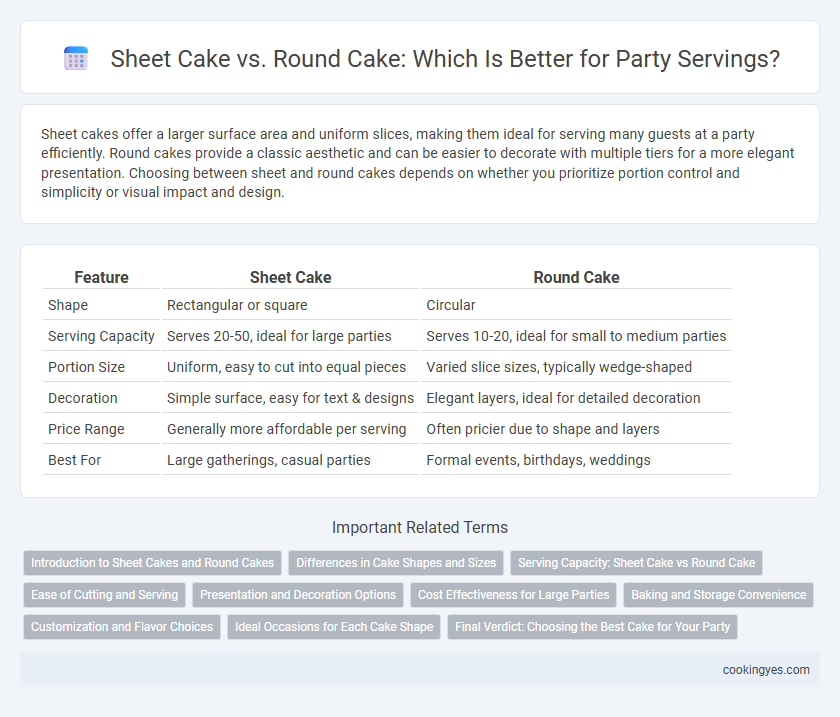 Sheet Cake vs. Round Cake: Which Is Better for Party Servings?

Sheet cakes offer a larger surface area and uniform slices, making them ideal for serving many guests at a party efficiently. Round cakes provide a classic aesthetic and can be easier to decorate with multiple tiers for a more elegant presentation. Choosing between sheet and round cakes depends on whether you prioritize portion control and simplicity or visual impact and design.

| Feature | Sheet Cake | Round Cake |
|---|---|---|
| Shape | Rectangular or square | Circular |
| Serving Capacity | Serves 20-50, ideal for large parties | Serves 10-20, ideal for small to medium parties |
| Portion Size | Uniform, easy to cut into equal pieces | Varied slice sizes, typically wedge-shaped |
| Decoration | Simple surface, easy for text & designs | Elegant layers, ideal for detailed decoration |
| Price Range | Generally more affordable per serving | Often pricier due to shape and layers |
| Best For | Large gatherings, casual parties | Formal events, birthdays, weddings |

Important Related Terms

Introduction to Sheet Cakes and Round Cakes
Differences in Cake Shapes and Sizes
Serving Capacity: Sheet Cake vs Round Cake
Ease of Cutting and Serving
Presentation and Decoration Options
Cost Effectiveness for Large Parties
Baking and Storage Convenience
Customization and Flavor Choices
Ideal Occasions for Each Cake Shape
Final Verdict: Choosing the Best Cake for Your Party

cookingyes.com