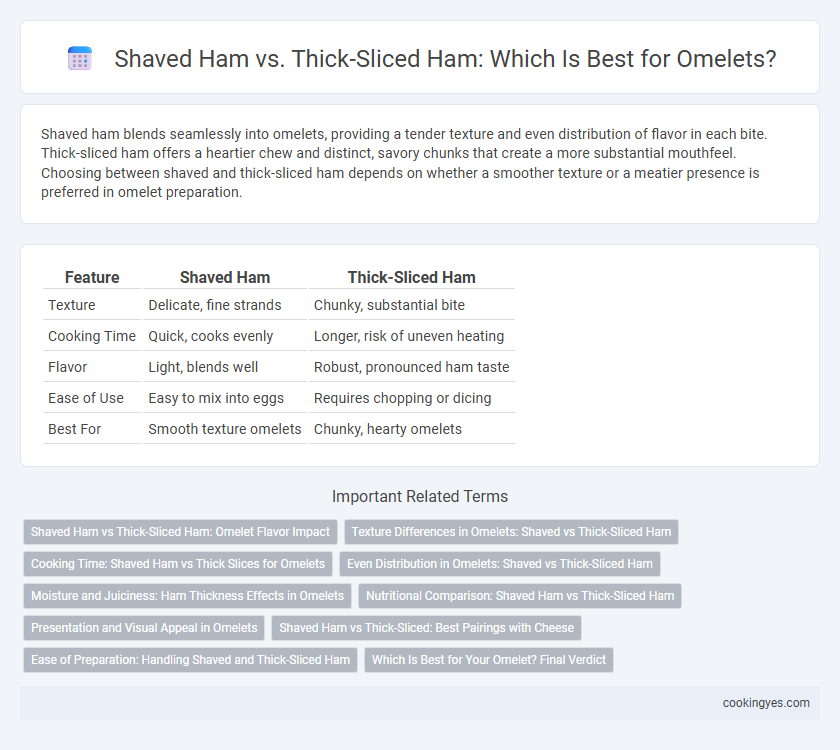 Shaved Ham vs. Thick-Sliced Ham: Which Is Best for Omelets?

Shaved ham blends seamlessly into omelets, providing a tender texture and even distribution of flavor in each bite. Thick-sliced ham offers a heartier chew and distinct, savory chunks that create a more substantial mouthfeel. Choosing between shaved and thick-sliced ham depends on whether a smoother texture or a meatier presence is preferred in omelet preparation.

| Feature | Shaved Ham | Thick-Sliced Ham |
|---|---|---|
| Texture | Delicate, fine strands | Chunky, substantial bite |
| Cooking Time | Quick, cooks evenly | Longer, risk of uneven heating |
| Flavor | Light, blends well | Robust, pronounced ham taste |
| Ease of Use | Easy to mix into eggs | Requires chopping or dicing |
| Best For | Smooth texture omelets | Chunky, hearty omelets |

Important Related Terms

Shaved Ham vs Thick-Sliced Ham: Omelet Flavor Impact
Texture Differences in Omelets: Shaved vs Thick-Sliced Ham
Cooking Time: Shaved Ham vs Thick Slices for Omelets
Even Distribution in Omelets: Shaved vs Thick-Sliced Ham
Moisture and Juiciness: Ham Thickness Effects in Omelets
Nutritional Comparison: Shaved Ham vs Thick-Sliced Ham
Presentation and Visual Appeal in Omelets
Shaved Ham vs Thick-Sliced: Best Pairings with Cheese
Ease of Preparation: Handling Shaved and Thick-Sliced Ham
Which Is Best for Your Omelet? Final Verdict

cookingyes.com