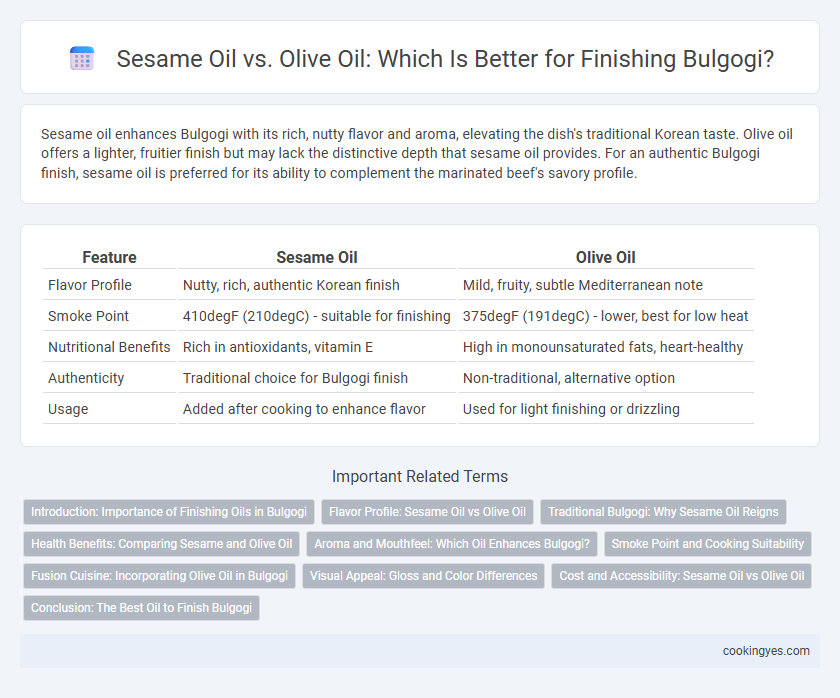 Sesame Oil vs. Olive Oil: Which Is Better for Finishing Bulgogi?

Sesame oil enhances Bulgogi with its rich, nutty flavor and aroma, elevating the dish's traditional Korean taste. Olive oil offers a lighter, fruitier finish but may lack the distinctive depth that sesame oil provides. For an authentic Bulgogi finish, sesame oil is preferred for its ability to complement the marinated beef's savory profile.

| Feature | Sesame Oil | Olive Oil |
|---|---|---|
| Flavor Profile | Nutty, rich, authentic Korean finish | Mild, fruity, subtle Mediterranean note |
| Smoke Point | 410degF (210degC) - suitable for finishing | 375degF (191degC) - lower, best for low heat |
| Nutritional Benefits | Rich in antioxidants, vitamin E | High in monounsaturated fats, heart-healthy |
| Authenticity | Traditional choice for Bulgogi finish | Non-traditional, alternative option |
| Usage | Added after cooking to enhance flavor | Used for light finishing or drizzling |

Important Related Terms

Introduction: Importance of Finishing Oils in Bulgogi
Flavor Profile: Sesame Oil vs Olive Oil
Traditional Bulgogi: Why Sesame Oil Reigns
Health Benefits: Comparing Sesame and Olive Oil
Aroma and Mouthfeel: Which Oil Enhances Bulgogi?
Smoke Point and Cooking Suitability
Fusion Cuisine: Incorporating Olive Oil in Bulgogi
Visual Appeal: Gloss and Color Differences
Cost and Accessibility: Sesame Oil vs Olive Oil
Conclusion: The Best Oil to Finish Bulgogi

cookingyes.com