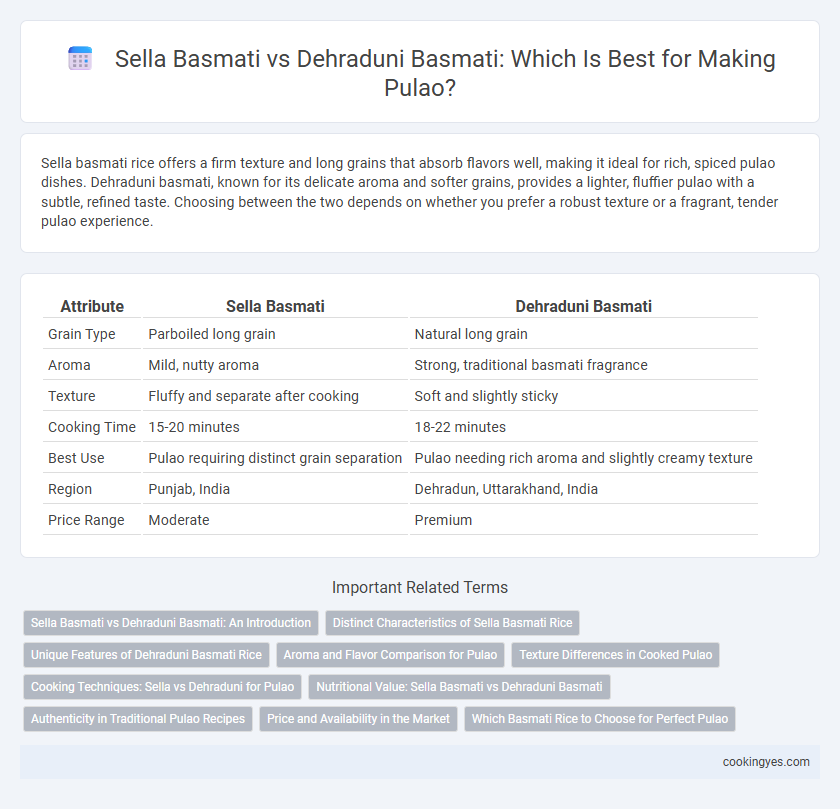 Sella Basmati vs Dehraduni Basmati: Which Is Best for Making Pulao?

Sella basmati rice offers a firm texture and long grains that absorb flavors well, making it ideal for rich, spiced pulao dishes. Dehraduni basmati, known for its delicate aroma and softer grains, provides a lighter, fluffier pulao with a subtle, refined taste. Choosing between the two depends on whether you prefer a robust texture or a fragrant, tender pulao experience.

| Attribute | Sella Basmati | Dehraduni Basmati |
|---|---|---|
| Grain Type | Parboiled long grain | Natural long grain |
| Aroma | Mild, nutty aroma | Strong, traditional basmati fragrance |
| Texture | Fluffy and separate after cooking | Soft and slightly sticky |
| Cooking Time | 15-20 minutes | 18-22 minutes |
| Best Use | Pulao requiring distinct grain separation | Pulao needing rich aroma and slightly creamy texture |
| Region | Punjab, India | Dehradun, Uttarakhand, India |
| Price Range | Moderate | Premium |

Important Related Terms

Sella Basmati vs Dehraduni Basmati: An Introduction
Distinct Characteristics of Sella Basmati Rice
Unique Features of Dehraduni Basmati Rice
Aroma and Flavor Comparison for Pulao
Texture Differences in Cooked Pulao
Cooking Techniques: Sella vs Dehraduni for Pulao
Nutritional Value: Sella Basmati vs Dehraduni Basmati
Authenticity in Traditional Pulao Recipes
Price and Availability in the Market
Which Basmati Rice to Choose for Perfect Pulao

cookingyes.com