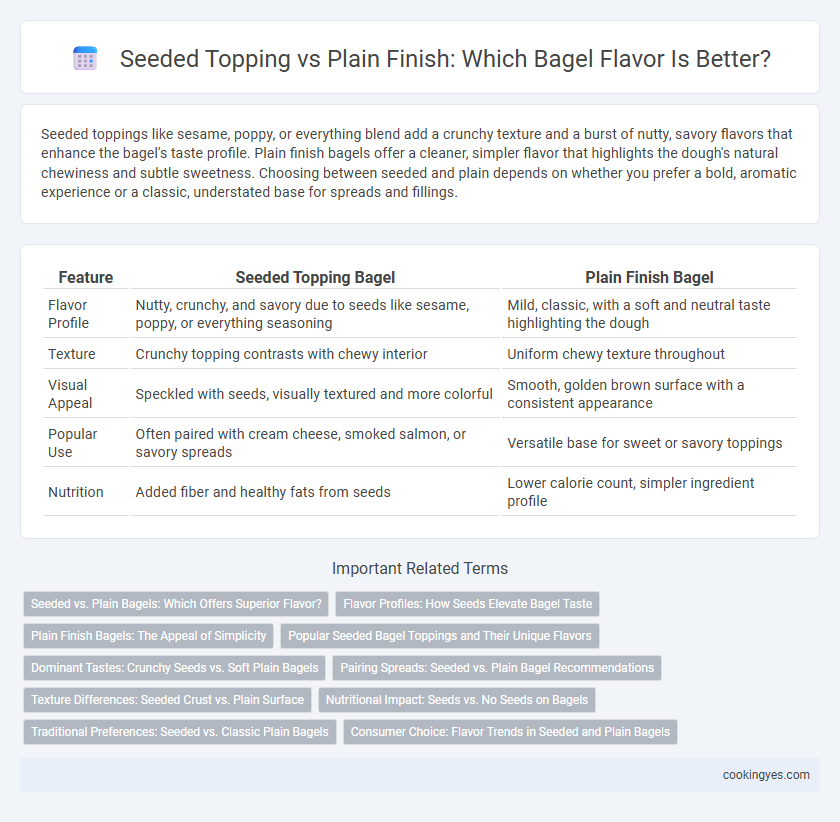 Seeded Topping vs Plain Finish: Which Bagel Flavor Is Better?

Seeded toppings like sesame, poppy, or everything blend add a crunchy texture and a burst of nutty, savory flavors that enhance the bagel's taste profile. Plain finish bagels offer a cleaner, simpler flavor that highlights the dough's natural chewiness and subtle sweetness. Choosing between seeded and plain depends on whether you prefer a bold, aromatic experience or a classic, understated base for spreads and fillings.

| Feature | Seeded Topping Bagel | Plain Finish Bagel |
|---|---|---|
| Flavor Profile | Nutty, crunchy, and savory due to seeds like sesame, poppy, or everything seasoning | Mild, classic, with a soft and neutral taste highlighting the dough |
| Texture | Crunchy topping contrasts with chewy interior | Uniform chewy texture throughout |
| Visual Appeal | Speckled with seeds, visually textured and more colorful | Smooth, golden brown surface with a consistent appearance |
| Popular Use | Often paired with cream cheese, smoked salmon, or savory spreads | Versatile base for sweet or savory toppings |
| Nutrition | Added fiber and healthy fats from seeds | Lower calorie count, simpler ingredient profile |

Important Related Terms

Seeded vs. Plain Bagels: Which Offers Superior Flavor?
Flavor Profiles: How Seeds Elevate Bagel Taste
Plain Finish Bagels: The Appeal of Simplicity
Popular Seeded Bagel Toppings and Their Unique Flavors
Dominant Tastes: Crunchy Seeds vs. Soft Plain Bagels
Pairing Spreads: Seeded vs. Plain Bagel Recommendations
Texture Differences: Seeded Crust vs. Plain Surface
Nutritional Impact: Seeds vs. No Seeds on Bagels
Traditional Preferences: Seeded vs. Classic Plain Bagels
Consumer Choice: Flavor Trends in Seeded and Plain Bagels

cookingyes.com