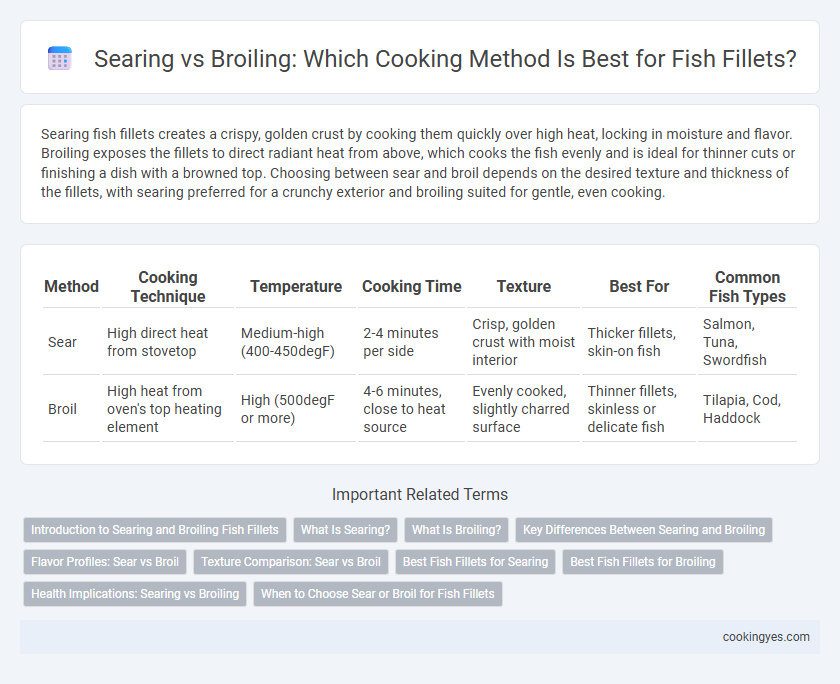 Searing vs Broiling: Which Cooking Method Is Best for Fish Fillets?

Searing fish fillets creates a crispy, golden crust by cooking them quickly over high heat, locking in moisture and flavor. Broiling exposes the fillets to direct radiant heat from above, which cooks the fish evenly and is ideal for thinner cuts or finishing a dish with a browned top. Choosing between sear and broil depends on the desired texture and thickness of the fillets, with searing preferred for a crunchy exterior and broiling suited for gentle, even cooking.

| Method | Cooking Technique | Temperature | Cooking Time | Texture | Best For | Common Fish Types |
|---|---|---|---|---|---|---|
| Sear | High direct heat from stovetop | Medium-high (400-450degF) | 2-4 minutes per side | Crisp, golden crust with moist interior | Thicker fillets, skin-on fish | Salmon, Tuna, Swordfish |
| Broil | High heat from oven's top heating element | High (500degF or more) | 4-6 minutes, close to heat source | Evenly cooked, slightly charred surface | Thinner fillets, skinless or delicate fish | Tilapia, Cod, Haddock |

Important Related Terms

Introduction to Searing and Broiling Fish Fillets
What Is Searing?
What Is Broiling?
Key Differences Between Searing and Broiling
Flavor Profiles: Sear vs Broil
Texture Comparison: Sear vs Broil
Best Fish Fillets for Searing
Best Fish Fillets for Broiling
Health Implications: Searing vs Broiling
When to Choose Sear or Broil for Fish Fillets

cookingyes.com