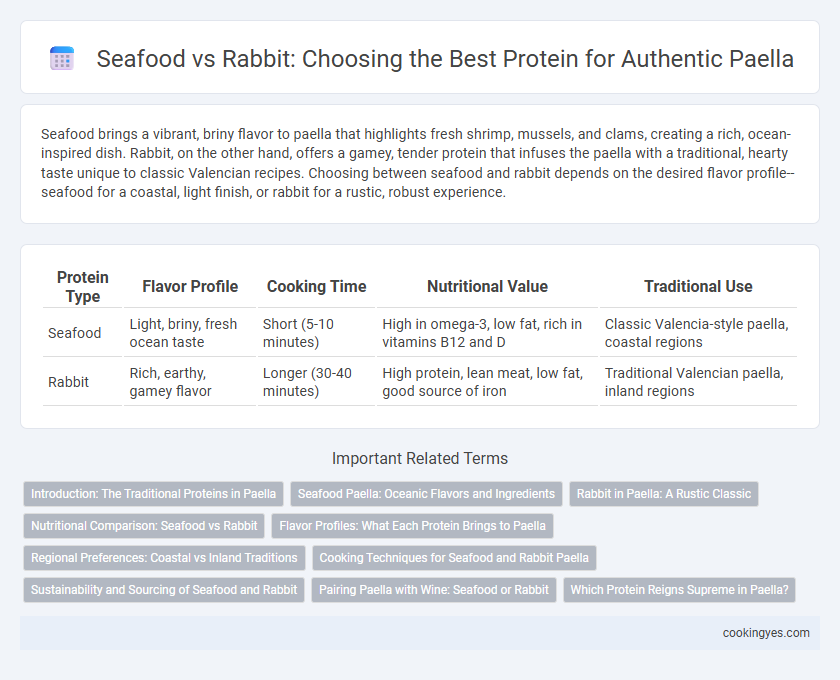 Seafood vs Rabbit: Choosing the Best Protein for Authentic Paella

Seafood brings a vibrant, briny flavor to paella that highlights fresh shrimp, mussels, and clams, creating a rich, ocean-inspired dish. Rabbit, on the other hand, offers a gamey, tender protein that infuses the paella with a traditional, hearty taste unique to classic Valencian recipes. Choosing between seafood and rabbit depends on the desired flavor profile--seafood for a coastal, light finish, or rabbit for a rustic, robust experience.

| Protein Type | Flavor Profile | Cooking Time | Nutritional Value | Traditional Use |
|---|---|---|---|---|
| Seafood | Light, briny, fresh ocean taste | Short (5-10 minutes) | High in omega-3, low fat, rich in vitamins B12 and D | Classic Valencia-style paella, coastal regions |
| Rabbit | Rich, earthy, gamey flavor | Longer (30-40 minutes) | High protein, lean meat, low fat, good source of iron | Traditional Valencian paella, inland regions |

Important Related Terms

Introduction: The Traditional Proteins in Paella
Seafood Paella: Oceanic Flavors and Ingredients
Rabbit in Paella: A Rustic Classic
Nutritional Comparison: Seafood vs Rabbit
Flavor Profiles: What Each Protein Brings to Paella
Regional Preferences: Coastal vs Inland Traditions
Cooking Techniques for Seafood and Rabbit Paella
Sustainability and Sourcing of Seafood and Rabbit
Pairing Paella with Wine: Seafood or Rabbit
Which Protein Reigns Supreme in Paella?

cookingyes.com