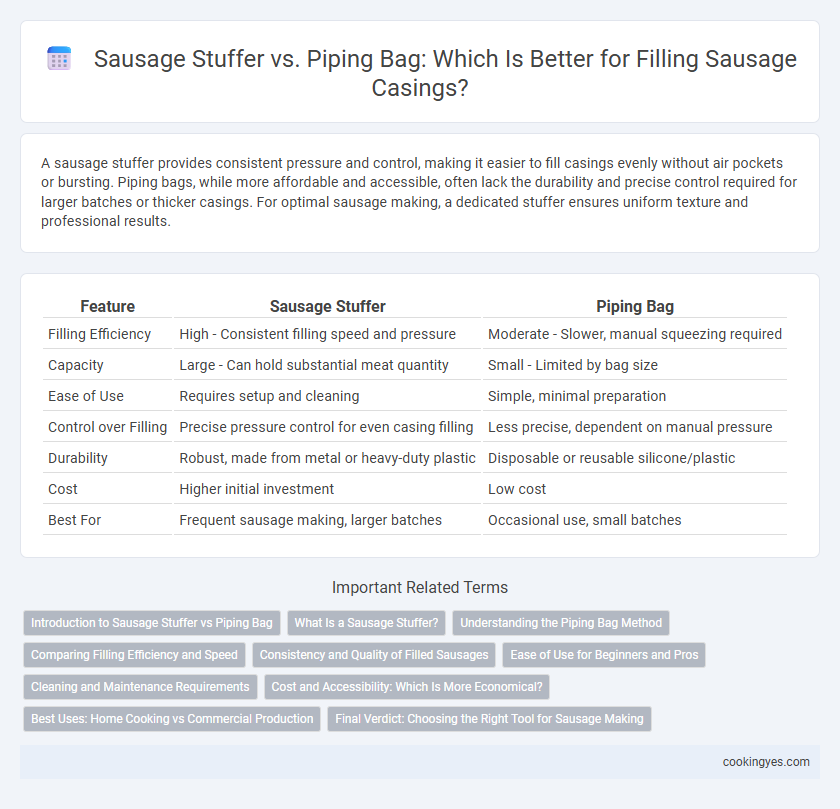 Sausage Stuffer vs. Piping Bag: Which Is Better for Filling Sausage Casings?

A sausage stuffer provides consistent pressure and control, making it easier to fill casings evenly without air pockets or bursting. Piping bags, while more affordable and accessible, often lack the durability and precise control required for larger batches or thicker casings. For optimal sausage making, a dedicated stuffer ensures uniform texture and professional results.

| Feature | Sausage Stuffer | Piping Bag |
|---|---|---|
| Filling Efficiency | High - Consistent filling speed and pressure | Moderate - Slower, manual squeezing required |
| Capacity | Large - Can hold substantial meat quantity | Small - Limited by bag size |
| Ease of Use | Requires setup and cleaning | Simple, minimal preparation |
| Control over Filling | Precise pressure control for even casing filling | Less precise, dependent on manual pressure |
| Durability | Robust, made from metal or heavy-duty plastic | Disposable or reusable silicone/plastic |
| Cost | Higher initial investment | Low cost |
| Best For | Frequent sausage making, larger batches | Occasional use, small batches |

Important Related Terms

Introduction to Sausage Stuffer vs Piping Bag
What Is a Sausage Stuffer?
Understanding the Piping Bag Method
Comparing Filling Efficiency and Speed
Consistency and Quality of Filled Sausages
Ease of Use for Beginners and Pros
Cleaning and Maintenance Requirements
Cost and Accessibility: Which Is More Economical?
Best Uses: Home Cooking vs Commercial Production
Final Verdict: Choosing the Right Tool for Sausage Making

cookingyes.com