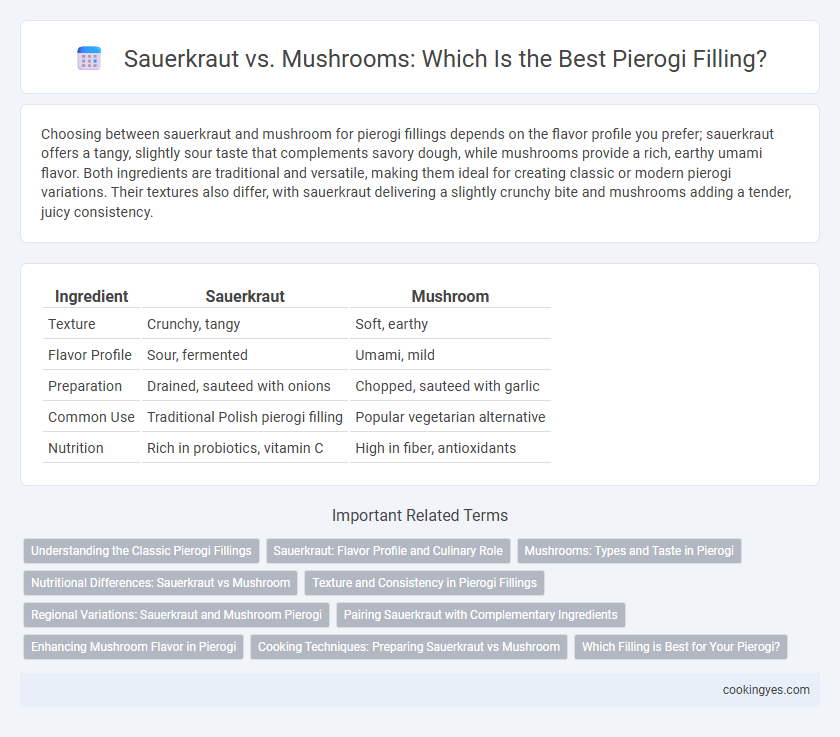 Sauerkraut vs. Mushrooms: Which Is the Best Pierogi Filling?

Choosing between sauerkraut and mushroom for pierogi fillings depends on the flavor profile you prefer; sauerkraut offers a tangy, slightly sour taste that complements savory dough, while mushrooms provide a rich, earthy umami flavor. Both ingredients are traditional and versatile, making them ideal for creating classic or modern pierogi variations. Their textures also differ, with sauerkraut delivering a slightly crunchy bite and mushrooms adding a tender, juicy consistency.

| Ingredient | Sauerkraut | Mushroom |
|---|---|---|
| Texture | Crunchy, tangy | Soft, earthy |
| Flavor Profile | Sour, fermented | Umami, mild |
| Preparation | Drained, sauteed with onions | Chopped, sauteed with garlic |
| Common Use | Traditional Polish pierogi filling | Popular vegetarian alternative |
| Nutrition | Rich in probiotics, vitamin C | High in fiber, antioxidants |

Important Related Terms

Understanding the Classic Pierogi Fillings
Sauerkraut: Flavor Profile and Culinary Role
Mushrooms: Types and Taste in Pierogi
Nutritional Differences: Sauerkraut vs Mushroom
Texture and Consistency in Pierogi Fillings
Regional Variations: Sauerkraut and Mushroom Pierogi
Pairing Sauerkraut with Complementary Ingredients
Enhancing Mushroom Flavor in Pierogi
Cooking Techniques: Preparing Sauerkraut vs Mushroom
Which Filling is Best for Your Pierogi?

cookingyes.com