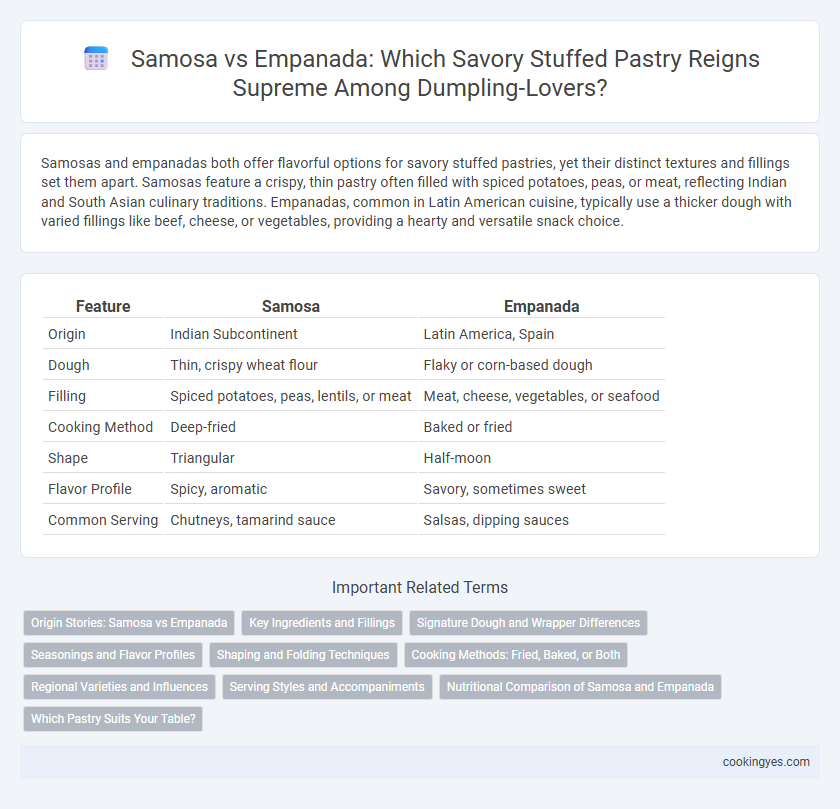 Samosa vs Empanada: Which Savory Stuffed Pastry Reigns Supreme Among Dumpling-Lovers?

Samosas and empanadas both offer flavorful options for savory stuffed pastries, yet their distinct textures and fillings set them apart. Samosas feature a crispy, thin pastry often filled with spiced potatoes, peas, or meat, reflecting Indian and South Asian culinary traditions. Empanadas, common in Latin American cuisine, typically use a thicker dough with varied fillings like beef, cheese, or vegetables, providing a hearty and versatile snack choice.

| Feature | Samosa | Empanada |
|---|---|---|
| Origin | Indian Subcontinent | Latin America, Spain |
| Dough | Thin, crispy wheat flour | Flaky or corn-based dough |
| Filling | Spiced potatoes, peas, lentils, or meat | Meat, cheese, vegetables, or seafood |
| Cooking Method | Deep-fried | Baked or fried |
| Shape | Triangular | Half-moon |
| Flavor Profile | Spicy, aromatic | Savory, sometimes sweet |
| Common Serving | Chutneys, tamarind sauce | Salsas, dipping sauces |

Important Related Terms

Origin Stories: Samosa vs Empanada
Key Ingredients and Fillings
Signature Dough and Wrapper Differences
Seasonings and Flavor Profiles
Shaping and Folding Techniques
Cooking Methods: Fried, Baked, or Both
Regional Varieties and Influences
Serving Styles and Accompaniments
Nutritional Comparison of Samosa and Empanada
Which Pastry Suits Your Table?

cookingyes.com