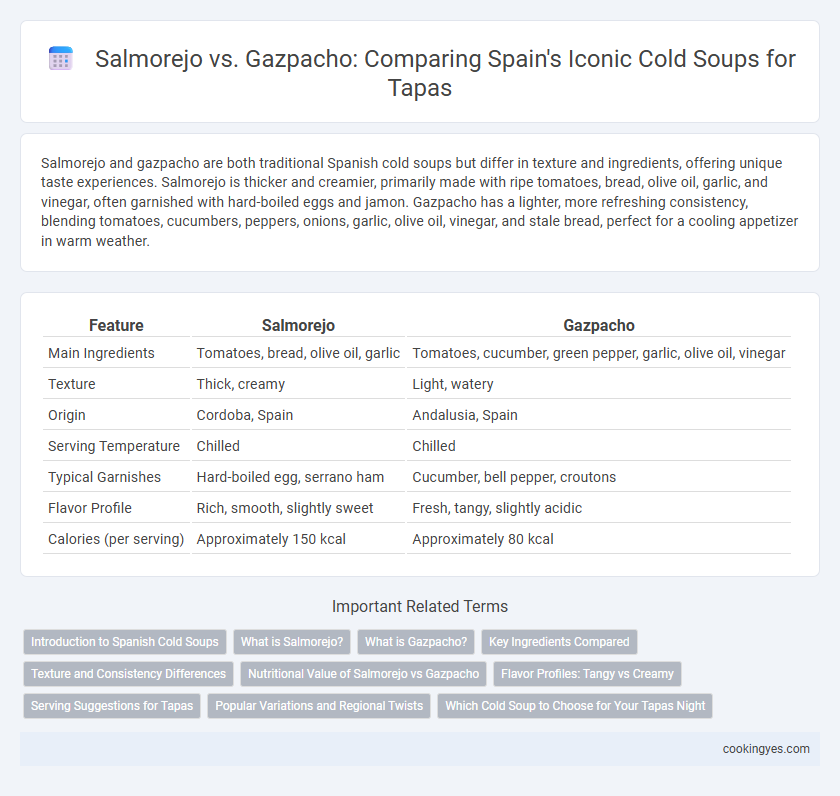 Salmorejo vs. Gazpacho: Comparing Spain's Iconic Cold Soups for Tapas

Salmorejo and gazpacho are both traditional Spanish cold soups but differ in texture and ingredients, offering unique taste experiences. Salmorejo is thicker and creamier, primarily made with ripe tomatoes, bread, olive oil, garlic, and vinegar, often garnished with hard-boiled eggs and jamon. Gazpacho has a lighter, more refreshing consistency, blending tomatoes, cucumbers, peppers, onions, garlic, olive oil, vinegar, and stale bread, perfect for a cooling appetizer in warm weather.

| Feature | Salmorejo | Gazpacho |
|---|---|---|
| Main Ingredients | Tomatoes, bread, olive oil, garlic | Tomatoes, cucumber, green pepper, garlic, olive oil, vinegar |
| Texture | Thick, creamy | Light, watery |
| Origin | Cordoba, Spain | Andalusia, Spain |
| Serving Temperature | Chilled | Chilled |
| Typical Garnishes | Hard-boiled egg, serrano ham | Cucumber, bell pepper, croutons |
| Flavor Profile | Rich, smooth, slightly sweet | Fresh, tangy, slightly acidic |
| Calories (per serving) | Approximately 150 kcal | Approximately 80 kcal |

Important Related Terms

Introduction to Spanish Cold Soups
What is Salmorejo?
What is Gazpacho?
Key Ingredients Compared
Texture and Consistency Differences
Nutritional Value of Salmorejo vs Gazpacho
Flavor Profiles: Tangy vs Creamy
Serving Suggestions for Tapas
Popular Variations and Regional Twists
Which Cold Soup to Choose for Your Tapas Night

cookingyes.com