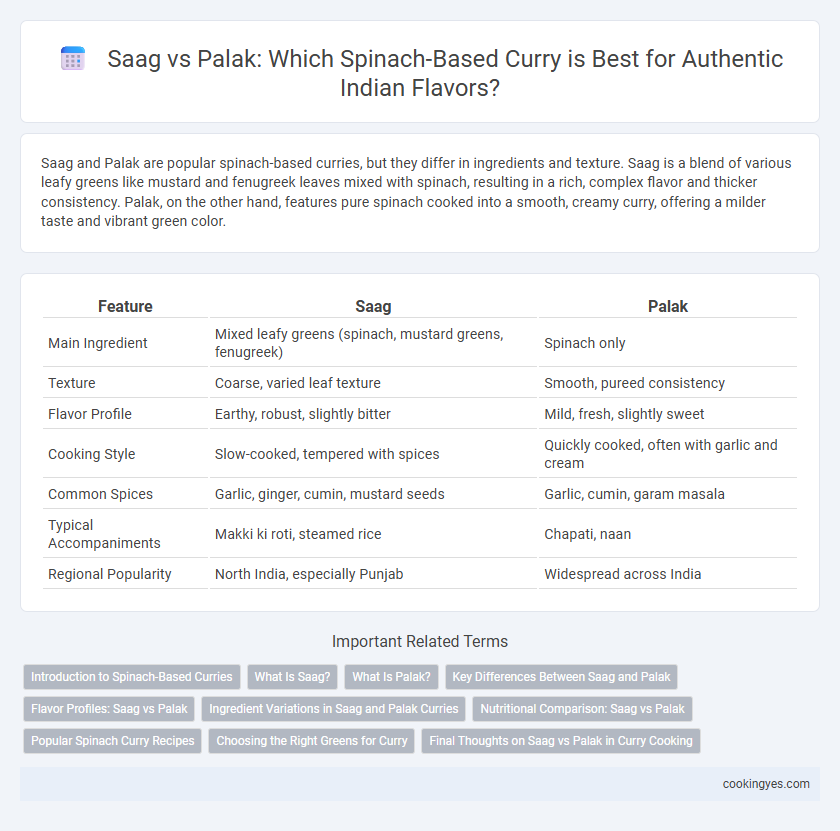 Saag vs Palak: Which Spinach-Based Curry is Best for Authentic Indian Flavors?

Saag and Palak are popular spinach-based curries, but they differ in ingredients and texture. Saag is a blend of various leafy greens like mustard and fenugreek leaves mixed with spinach, resulting in a rich, complex flavor and thicker consistency. Palak, on the other hand, features pure spinach cooked into a smooth, creamy curry, offering a milder taste and vibrant green color.

| Feature | Saag | Palak |
|---|---|---|
| Main Ingredient | Mixed leafy greens (spinach, mustard greens, fenugreek) | Spinach only |
| Texture | Coarse, varied leaf texture | Smooth, pureed consistency |
| Flavor Profile | Earthy, robust, slightly bitter | Mild, fresh, slightly sweet |
| Cooking Style | Slow-cooked, tempered with spices | Quickly cooked, often with garlic and cream |
| Common Spices | Garlic, ginger, cumin, mustard seeds | Garlic, cumin, garam masala |
| Typical Accompaniments | Makki ki roti, steamed rice | Chapati, naan |
| Regional Popularity | North India, especially Punjab | Widespread across India |

Important Related Terms

Introduction to Spinach-Based Curries
What Is Saag?
What Is Palak?
Key Differences Between Saag and Palak
Flavor Profiles: Saag vs Palak
Ingredient Variations in Saag and Palak Curries
Nutritional Comparison: Saag vs Palak
Popular Spinach Curry Recipes
Choosing the Right Greens for Curry
Final Thoughts on Saag vs Palak in Curry Cooking

cookingyes.com