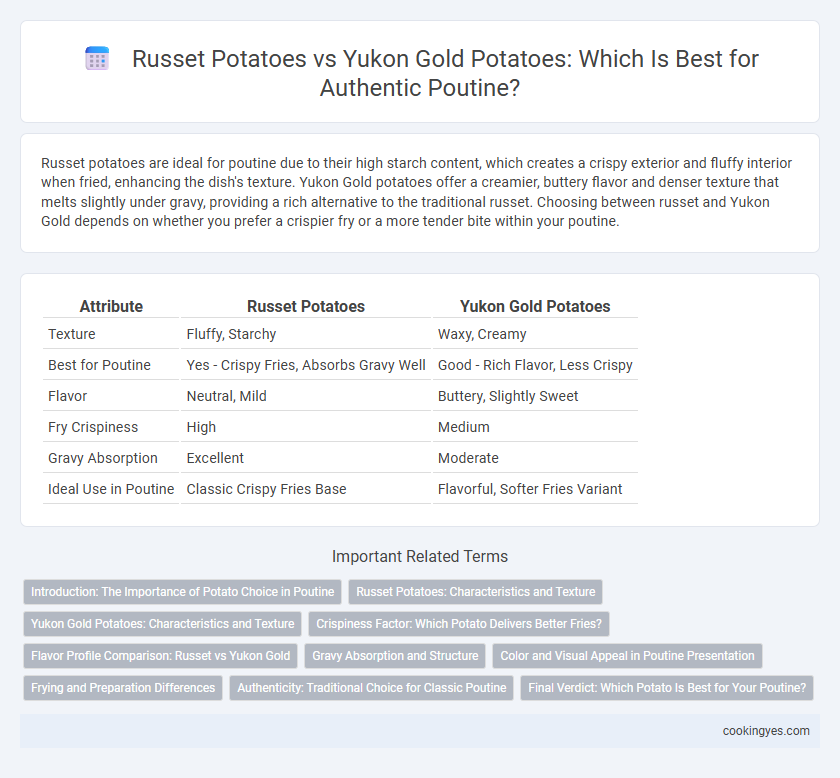 Russet Potatoes vs Yukon Gold Potatoes: Which Is Best for Authentic Poutine?

Russet potatoes are ideal for poutine due to their high starch content, which creates a crispy exterior and fluffy interior when fried, enhancing the dish's texture. Yukon Gold potatoes offer a creamier, buttery flavor and denser texture that melts slightly under gravy, providing a rich alternative to the traditional russet. Choosing between russet and Yukon Gold depends on whether you prefer a crispier fry or a more tender bite within your poutine.

| Attribute | Russet Potatoes | Yukon Gold Potatoes |
|---|---|---|
| Texture | Fluffy, Starchy | Waxy, Creamy |
| Best for Poutine | Yes - Crispy Fries, Absorbs Gravy Well | Good - Rich Flavor, Less Crispy |
| Flavor | Neutral, Mild | Buttery, Slightly Sweet |
| Fry Crispiness | High | Medium |
| Gravy Absorption | Excellent | Moderate |
| Ideal Use in Poutine | Classic Crispy Fries Base | Flavorful, Softer Fries Variant |

Important Related Terms

Introduction: The Importance of Potato Choice in Poutine
Russet Potatoes: Characteristics and Texture
Yukon Gold Potatoes: Characteristics and Texture
Crispiness Factor: Which Potato Delivers Better Fries?
Flavor Profile Comparison: Russet vs Yukon Gold
Gravy Absorption and Structure
Color and Visual Appeal in Poutine Presentation
Frying and Preparation Differences
Authenticity: Traditional Choice for Classic Poutine
Final Verdict: Which Potato Is Best for Your Poutine?

cookingyes.com