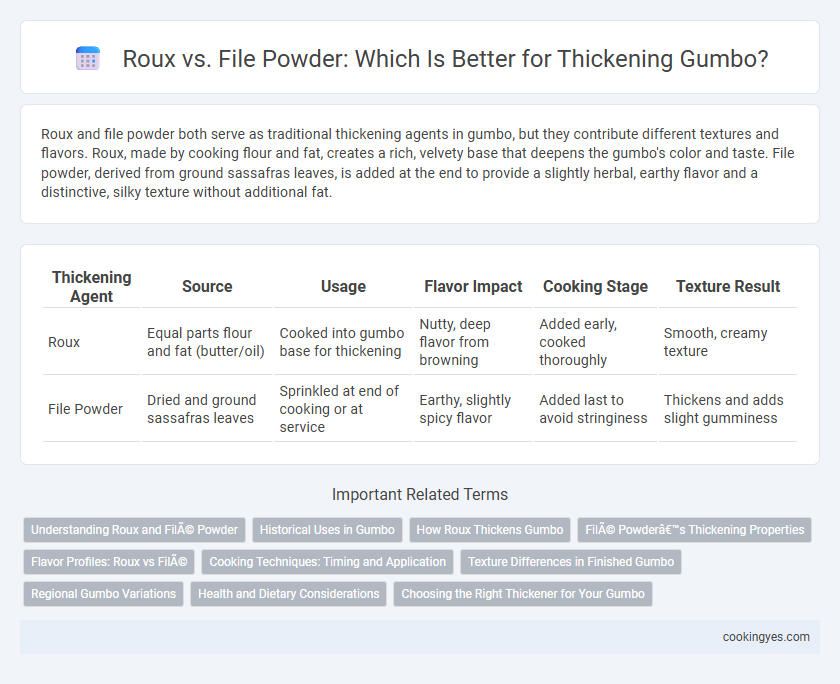 Roux vs. File Powder: Which Is Better for Thickening Gumbo?

Roux and file powder both serve as traditional thickening agents in gumbo, but they contribute different textures and flavors. Roux, made by cooking flour and fat, creates a rich, velvety base that deepens the gumbo's color and taste. File powder, derived from ground sassafras leaves, is added at the end to provide a slightly herbal, earthy flavor and a distinctive, silky texture without additional fat.

| Thickening Agent | Source | Usage | Flavor Impact | Cooking Stage | Texture Result |
|---|---|---|---|---|---|
| Roux | Equal parts flour and fat (butter/oil) | Cooked into gumbo base for thickening | Nutty, deep flavor from browning | Added early, cooked thoroughly | Smooth, creamy texture |
| File Powder | Dried and ground sassafras leaves | Sprinkled at end of cooking or at service | Earthy, slightly spicy flavor | Added last to avoid stringiness | Thickens and adds slight gumminess |

Important Related Terms

Understanding Roux and FilÃ© Powder
Historical Uses in Gumbo
How Roux Thickens Gumbo
FilÃ© Powderâ€™s Thickening Properties
Flavor Profiles: Roux vs FilÃ©
Cooking Techniques: Timing and Application
Texture Differences in Finished Gumbo
Regional Gumbo Variations
Health and Dietary Considerations
Choosing the Right Thickener for Your Gumbo

cookingyes.com