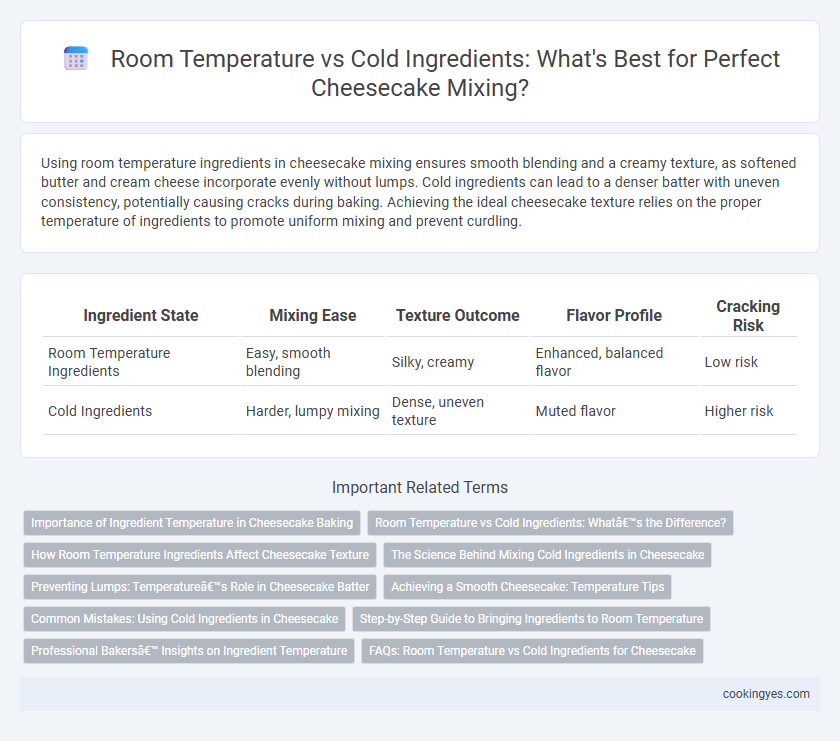 Room Temperature vs Cold Ingredients: What's Best for Perfect Cheesecake Mixing?

Using room temperature ingredients in cheesecake mixing ensures smooth blending and a creamy texture, as softened butter and cream cheese incorporate evenly without lumps. Cold ingredients can lead to a denser batter with uneven consistency, potentially causing cracks during baking. Achieving the ideal cheesecake texture relies on the proper temperature of ingredients to promote uniform mixing and prevent curdling.

| Ingredient State | Mixing Ease | Texture Outcome | Flavor Profile | Cracking Risk |
|---|---|---|---|---|
| Room Temperature Ingredients | Easy, smooth blending | Silky, creamy | Enhanced, balanced flavor | Low risk |
| Cold Ingredients | Harder, lumpy mixing | Dense, uneven texture | Muted flavor | Higher risk |

Important Related Terms

Importance of Ingredient Temperature in Cheesecake Baking

Room Temperature vs Cold Ingredients: Whatâ€™s the Difference?

How Room Temperature Ingredients Affect Cheesecake Texture

The Science Behind Mixing Cold Ingredients in Cheesecake

Preventing Lumps: Temperatureâ€™s Role in Cheesecake Batter

Achieving a Smooth Cheesecake: Temperature Tips

Common Mistakes: Using Cold Ingredients in Cheesecake

Step-by-Step Guide to Bringing Ingredients to Room Temperature

Professional Bakersâ€™ Insights on Ingredient Temperature

FAQs: Room Temperature vs Cold Ingredients for Cheesecake

cookingyes.com