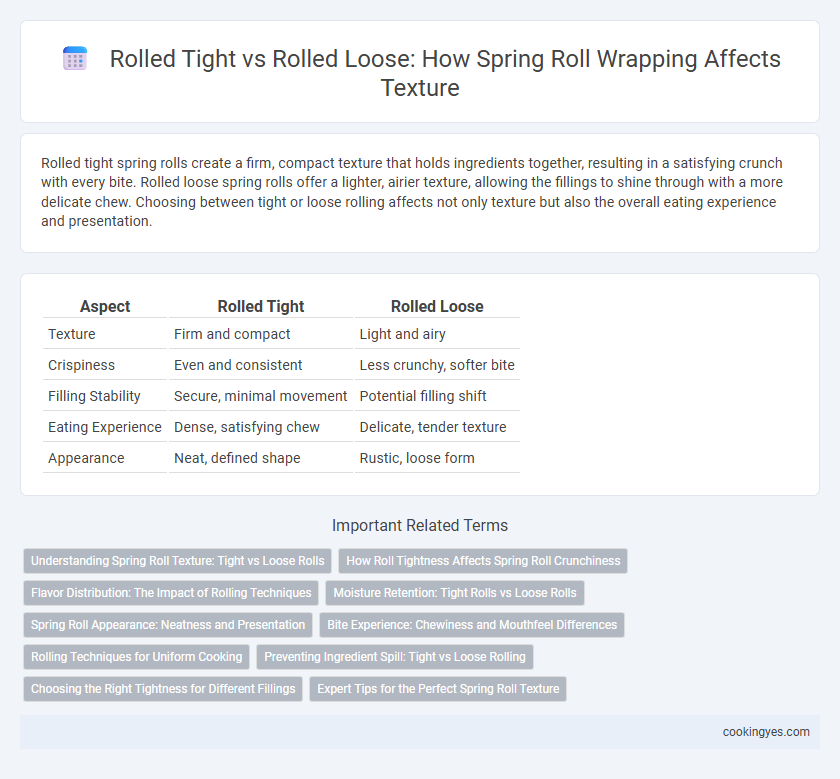 Rolled Tight vs Rolled Loose: How Spring Roll Wrapping Affects Texture

Rolled tight spring rolls create a firm, compact texture that holds ingredients together, resulting in a satisfying crunch with every bite. Rolled loose spring rolls offer a lighter, airier texture, allowing the fillings to shine through with a more delicate chew. Choosing between tight or loose rolling affects not only texture but also the overall eating experience and presentation.

| Aspect | Rolled Tight | Rolled Loose |
|---|---|---|
| Texture | Firm and compact | Light and airy |
| Crispiness | Even and consistent | Less crunchy, softer bite |
| Filling Stability | Secure, minimal movement | Potential filling shift |
| Eating Experience | Dense, satisfying chew | Delicate, tender texture |
| Appearance | Neat, defined shape | Rustic, loose form |

Important Related Terms

Understanding Spring Roll Texture: Tight vs Loose Rolls
How Roll Tightness Affects Spring Roll Crunchiness
Flavor Distribution: The Impact of Rolling Techniques
Moisture Retention: Tight Rolls vs Loose Rolls
Spring Roll Appearance: Neatness and Presentation
Bite Experience: Chewiness and Mouthfeel Differences
Rolling Techniques for Uniform Cooking
Preventing Ingredient Spill: Tight vs Loose Rolling
Choosing the Right Tightness for Different Fillings
Expert Tips for the Perfect Spring Roll Texture

cookingyes.com