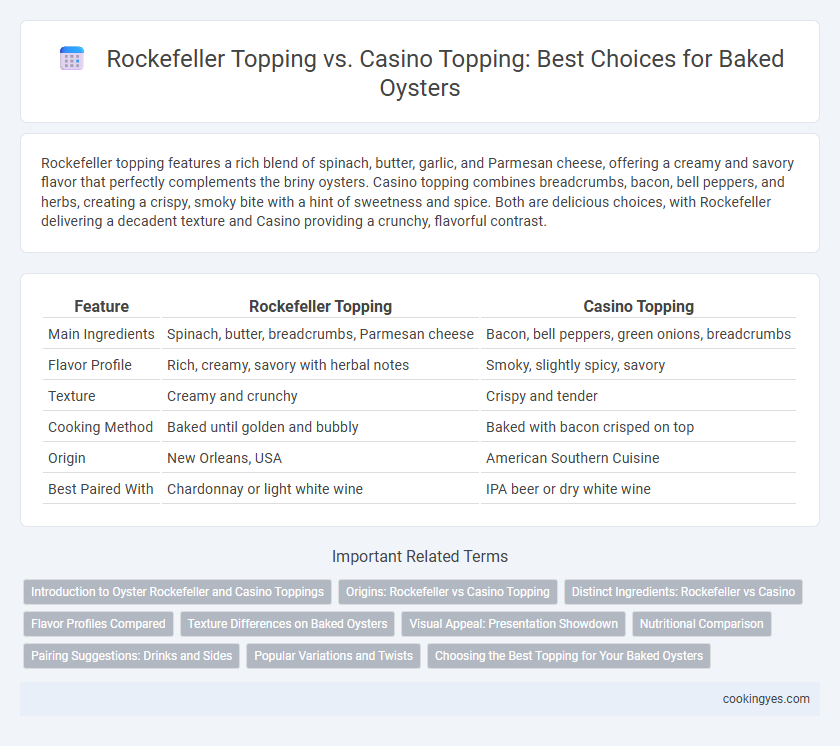 Rockefeller Topping vs. Casino Topping: Best Choices for Baked Oysters

Rockefeller topping features a rich blend of spinach, butter, garlic, and Parmesan cheese, offering a creamy and savory flavor that perfectly complements the briny oysters. Casino topping combines breadcrumbs, bacon, bell peppers, and herbs, creating a crispy, smoky bite with a hint of sweetness and spice. Both are delicious choices, with Rockefeller delivering a decadent texture and Casino providing a crunchy, flavorful contrast.

| Feature | Rockefeller Topping | Casino Topping |
|---|---|---|
| Main Ingredients | Spinach, butter, breadcrumbs, Parmesan cheese | Bacon, bell peppers, green onions, breadcrumbs |
| Flavor Profile | Rich, creamy, savory with herbal notes | Smoky, slightly spicy, savory |
| Texture | Creamy and crunchy | Crispy and tender |
| Cooking Method | Baked until golden and bubbly | Baked with bacon crisped on top |
| Origin | New Orleans, USA | American Southern Cuisine |
| Best Paired With | Chardonnay or light white wine | IPA beer or dry white wine |

Important Related Terms

Introduction to Oyster Rockefeller and Casino Toppings
Origins: Rockefeller vs Casino Topping
Distinct Ingredients: Rockefeller vs Casino
Flavor Profiles Compared
Texture Differences on Baked Oysters
Visual Appeal: Presentation Showdown
Nutritional Comparison
Pairing Suggestions: Drinks and Sides
Popular Variations and Twists
Choosing the Best Topping for Your Baked Oysters

cookingyes.com