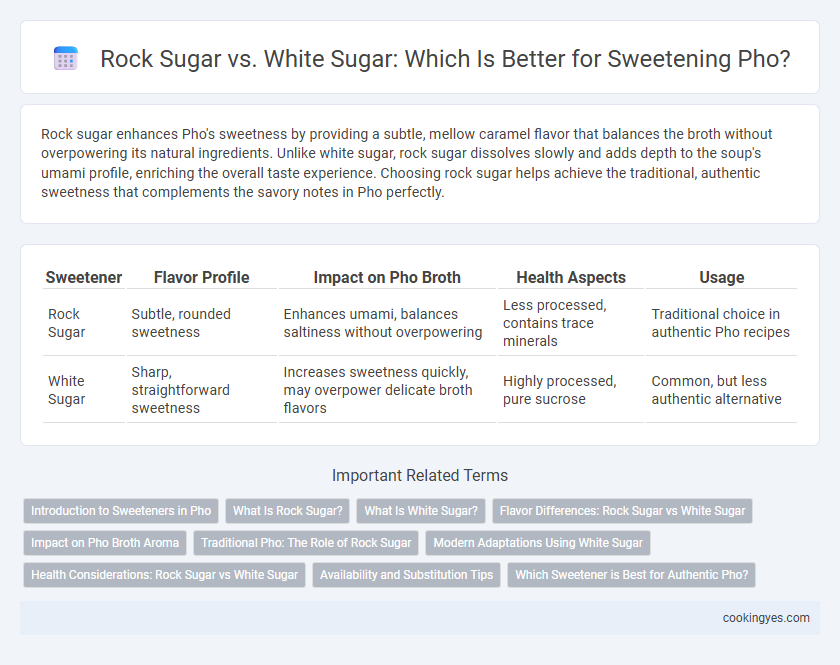 Rock Sugar vs. White Sugar: Which Is Better for Sweetening Pho?

Rock sugar enhances Pho's sweetness by providing a subtle, mellow caramel flavor that balances the broth without overpowering its natural ingredients. Unlike white sugar, rock sugar dissolves slowly and adds depth to the soup's umami profile, enriching the overall taste experience. Choosing rock sugar helps achieve the traditional, authentic sweetness that complements the savory notes in Pho perfectly.

| Sweetener | Flavor Profile | Impact on Pho Broth | Health Aspects | Usage |
|---|---|---|---|---|
| Rock Sugar | Subtle, rounded sweetness | Enhances umami, balances saltiness without overpowering | Less processed, contains trace minerals | Traditional choice in authentic Pho recipes |
| White Sugar | Sharp, straightforward sweetness | Increases sweetness quickly, may overpower delicate broth flavors | Highly processed, pure sucrose | Common, but less authentic alternative |

Important Related Terms

Introduction to Sweeteners in Pho
What Is Rock Sugar?
What Is White Sugar?
Flavor Differences: Rock Sugar vs White Sugar
Impact on Pho Broth Aroma
Traditional Pho: The Role of Rock Sugar
Modern Adaptations Using White Sugar
Health Considerations: Rock Sugar vs White Sugar
Availability and Substitution Tips
Which Sweetener is Best for Authentic Pho?

cookingyes.com