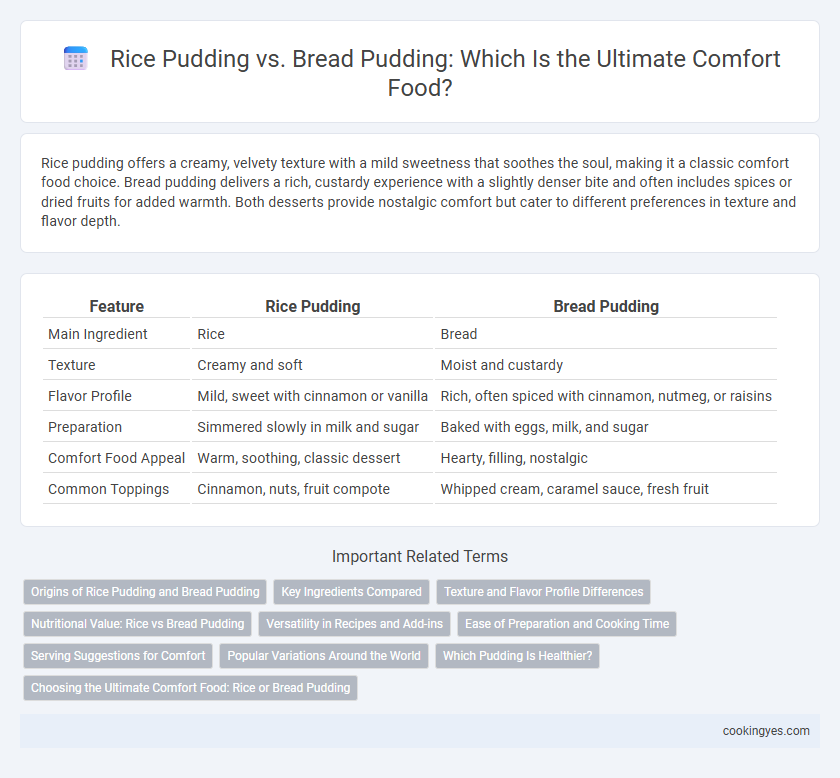 Rice Pudding vs. Bread Pudding: Which Is the Ultimate Comfort Food?

Rice pudding offers a creamy, velvety texture with a mild sweetness that soothes the soul, making it a classic comfort food choice. Bread pudding delivers a rich, custardy experience with a slightly denser bite and often includes spices or dried fruits for added warmth. Both desserts provide nostalgic comfort but cater to different preferences in texture and flavor depth.

| Feature | Rice Pudding | Bread Pudding |
|---|---|---|
| Main Ingredient | Rice | Bread |
| Texture | Creamy and soft | Moist and custardy |
| Flavor Profile | Mild, sweet with cinnamon or vanilla | Rich, often spiced with cinnamon, nutmeg, or raisins |
| Preparation | Simmered slowly in milk and sugar | Baked with eggs, milk, and sugar |
| Comfort Food Appeal | Warm, soothing, classic dessert | Hearty, filling, nostalgic |
| Common Toppings | Cinnamon, nuts, fruit compote | Whipped cream, caramel sauce, fresh fruit |

Important Related Terms

Origins of Rice Pudding and Bread Pudding
Key Ingredients Compared
Texture and Flavor Profile Differences
Nutritional Value: Rice vs Bread Pudding
Versatility in Recipes and Add-ins
Ease of Preparation and Cooking Time
Serving Suggestions for Comfort
Popular Variations Around the World
Which Pudding Is Healthier?
Choosing the Ultimate Comfort Food: Rice or Bread Pudding

cookingyes.com