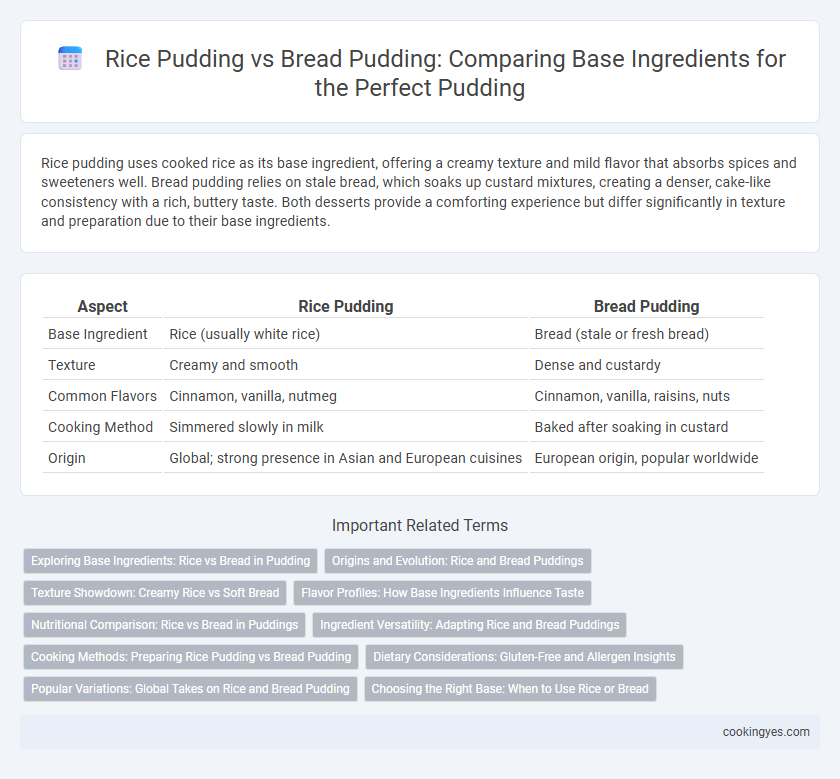 Rice Pudding vs Bread Pudding: Comparing Base Ingredients for the Perfect Pudding

Rice pudding uses cooked rice as its base ingredient, offering a creamy texture and mild flavor that absorbs spices and sweeteners well. Bread pudding relies on stale bread, which soaks up custard mixtures, creating a denser, cake-like consistency with a rich, buttery taste. Both desserts provide a comforting experience but differ significantly in texture and preparation due to their base ingredients.

| Aspect | Rice Pudding | Bread Pudding |
|---|---|---|
| Base Ingredient | Rice (usually white rice) | Bread (stale or fresh bread) |
| Texture | Creamy and smooth | Dense and custardy |
| Common Flavors | Cinnamon, vanilla, nutmeg | Cinnamon, vanilla, raisins, nuts |
| Cooking Method | Simmered slowly in milk | Baked after soaking in custard |
| Origin | Global; strong presence in Asian and European cuisines | European origin, popular worldwide |

Important Related Terms

Exploring Base Ingredients: Rice vs Bread in Pudding
Origins and Evolution: Rice and Bread Puddings
Texture Showdown: Creamy Rice vs Soft Bread
Flavor Profiles: How Base Ingredients Influence Taste
Nutritional Comparison: Rice vs Bread in Puddings
Ingredient Versatility: Adapting Rice and Bread Puddings
Cooking Methods: Preparing Rice Pudding vs Bread Pudding
Dietary Considerations: Gluten-Free and Allergen Insights
Popular Variations: Global Takes on Rice and Bread Pudding
Choosing the Right Base: When to Use Rice or Bread

cookingyes.com