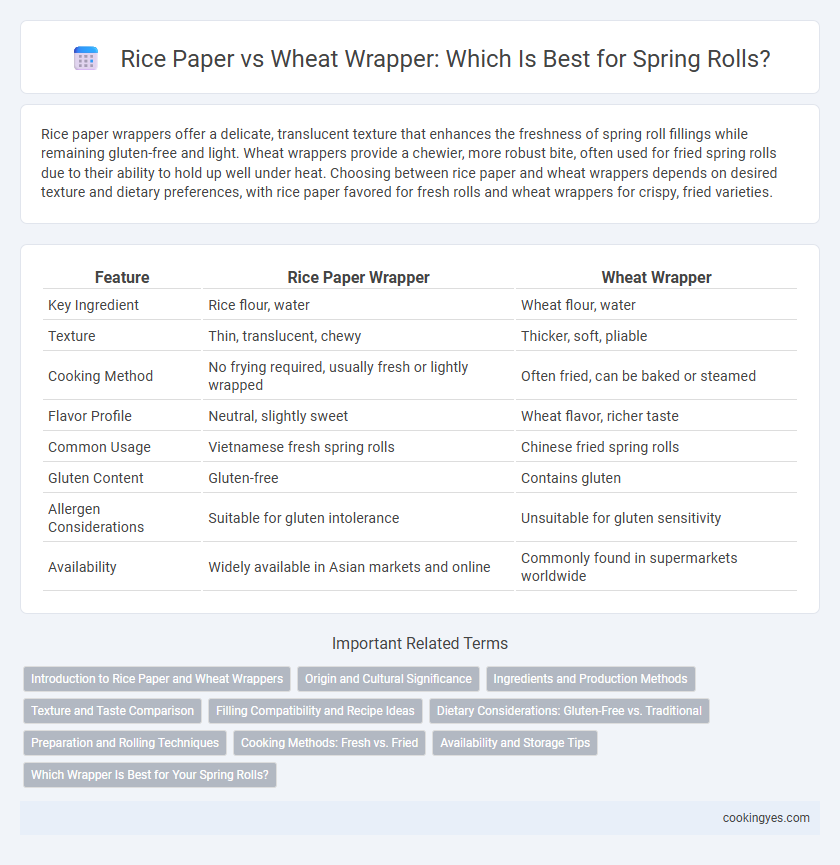 Rice Paper vs Wheat Wrapper: Which Is Best for Spring Rolls?

Rice paper wrappers offer a delicate, translucent texture that enhances the freshness of spring roll fillings while remaining gluten-free and light. Wheat wrappers provide a chewier, more robust bite, often used for fried spring rolls due to their ability to hold up well under heat. Choosing between rice paper and wheat wrappers depends on desired texture and dietary preferences, with rice paper favored for fresh rolls and wheat wrappers for crispy, fried varieties.

| Feature | Rice Paper Wrapper | Wheat Wrapper |
|---|---|---|
| Key Ingredient | Rice flour, water | Wheat flour, water |
| Texture | Thin, translucent, chewy | Thicker, soft, pliable |
| Cooking Method | No frying required, usually fresh or lightly wrapped | Often fried, can be baked or steamed |
| Flavor Profile | Neutral, slightly sweet | Wheat flavor, richer taste |
| Common Usage | Vietnamese fresh spring rolls | Chinese fried spring rolls |
| Gluten Content | Gluten-free | Contains gluten |
| Allergen Considerations | Suitable for gluten intolerance | Unsuitable for gluten sensitivity |
| Availability | Widely available in Asian markets and online | Commonly found in supermarkets worldwide |

Important Related Terms

Introduction to Rice Paper and Wheat Wrappers
Origin and Cultural Significance
Ingredients and Production Methods
Texture and Taste Comparison
Filling Compatibility and Recipe Ideas
Dietary Considerations: Gluten-Free vs. Traditional
Preparation and Rolling Techniques
Cooking Methods: Fresh vs. Fried
Availability and Storage Tips
Which Wrapper Is Best for Your Spring Rolls?

cookingyes.com