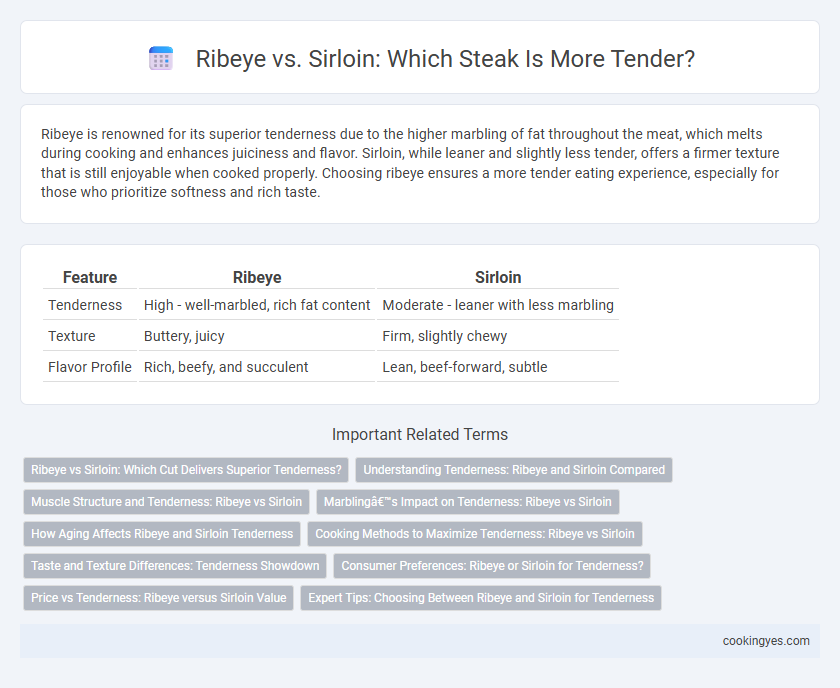 Ribeye vs. Sirloin: Which Steak Is More Tender?

Ribeye is renowned for its superior tenderness due to the higher marbling of fat throughout the meat, which melts during cooking and enhances juiciness and flavor. Sirloin, while leaner and slightly less tender, offers a firmer texture that is still enjoyable when cooked properly. Choosing ribeye ensures a more tender eating experience, especially for those who prioritize softness and rich taste.

| Feature | Ribeye | Sirloin |
|---|---|---|
| Tenderness | High - well-marbled, rich fat content | Moderate - leaner with less marbling |
| Texture | Buttery, juicy | Firm, slightly chewy |
| Flavor Profile | Rich, beefy, and succulent | Lean, beef-forward, subtle |

Important Related Terms

Ribeye vs Sirloin: Which Cut Delivers Superior Tenderness?

Understanding Tenderness: Ribeye and Sirloin Compared

Muscle Structure and Tenderness: Ribeye vs Sirloin

Marblingâ€™s Impact on Tenderness: Ribeye vs Sirloin

How Aging Affects Ribeye and Sirloin Tenderness

Cooking Methods to Maximize Tenderness: Ribeye vs Sirloin

Taste and Texture Differences: Tenderness Showdown

Consumer Preferences: Ribeye or Sirloin for Tenderness?

Price vs Tenderness: Ribeye versus Sirloin Value

Expert Tips: Choosing Between Ribeye and Sirloin for Tenderness

cookingyes.com