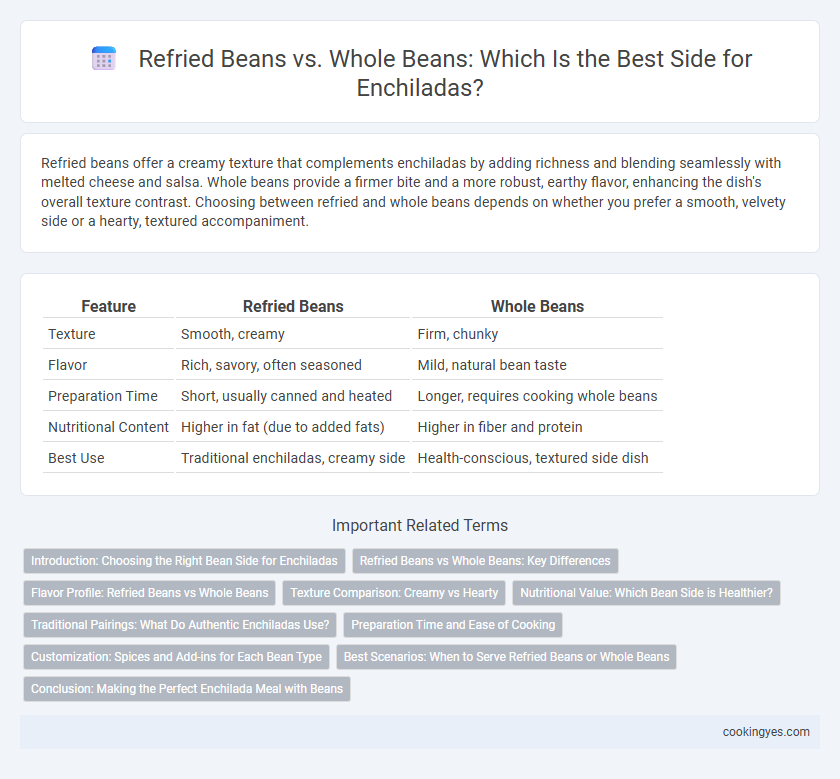 Refried Beans vs. Whole Beans: Which Is the Best Side for Enchiladas?

Refried beans offer a creamy texture that complements enchiladas by adding richness and blending seamlessly with melted cheese and salsa. Whole beans provide a firmer bite and a more robust, earthy flavor, enhancing the dish's overall texture contrast. Choosing between refried and whole beans depends on whether you prefer a smooth, velvety side or a hearty, textured accompaniment.

| Feature | Refried Beans | Whole Beans |
|---|---|---|
| Texture | Smooth, creamy | Firm, chunky |
| Flavor | Rich, savory, often seasoned | Mild, natural bean taste |
| Preparation Time | Short, usually canned and heated | Longer, requires cooking whole beans |
| Nutritional Content | Higher in fat (due to added fats) | Higher in fiber and protein |
| Best Use | Traditional enchiladas, creamy side | Health-conscious, textured side dish |

Important Related Terms

Introduction: Choosing the Right Bean Side for Enchiladas
Refried Beans vs Whole Beans: Key Differences
Flavor Profile: Refried Beans vs Whole Beans
Texture Comparison: Creamy vs Hearty
Nutritional Value: Which Bean Side is Healthier?
Traditional Pairings: What Do Authentic Enchiladas Use?
Preparation Time and Ease of Cooking
Customization: Spices and Add-ins for Each Bean Type
Best Scenarios: When to Serve Refried Beans or Whole Beans
Conclusion: Making the Perfect Enchilada Meal with Beans

cookingyes.com