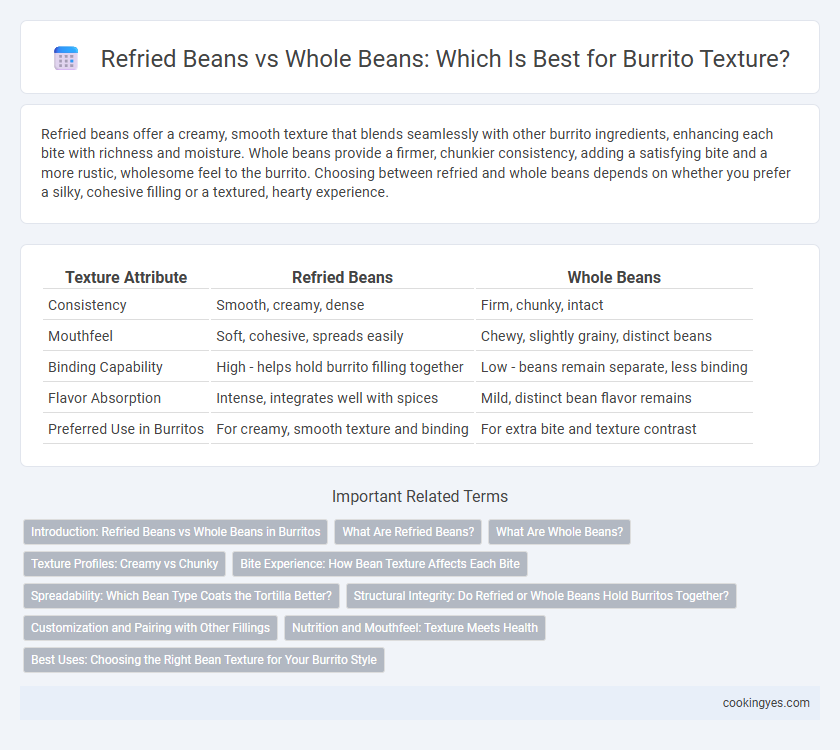 Refried Beans vs Whole Beans: Which Is Best for Burrito Texture?

Refried beans offer a creamy, smooth texture that blends seamlessly with other burrito ingredients, enhancing each bite with richness and moisture. Whole beans provide a firmer, chunkier consistency, adding a satisfying bite and a more rustic, wholesome feel to the burrito. Choosing between refried and whole beans depends on whether you prefer a silky, cohesive filling or a textured, hearty experience.

| Texture Attribute | Refried Beans | Whole Beans |
|---|---|---|
| Consistency | Smooth, creamy, dense | Firm, chunky, intact |
| Mouthfeel | Soft, cohesive, spreads easily | Chewy, slightly grainy, distinct beans |
| Binding Capability | High - helps hold burrito filling together | Low - beans remain separate, less binding |
| Flavor Absorption | Intense, integrates well with spices | Mild, distinct bean flavor remains |
| Preferred Use in Burritos | For creamy, smooth texture and binding | For extra bite and texture contrast |

Important Related Terms

Introduction: Refried Beans vs Whole Beans in Burritos
What Are Refried Beans?
What Are Whole Beans?
Texture Profiles: Creamy vs Chunky
Bite Experience: How Bean Texture Affects Each Bite
Spreadability: Which Bean Type Coats the Tortilla Better?
Structural Integrity: Do Refried or Whole Beans Hold Burritos Together?
Customization and Pairing with Other Fillings
Nutrition and Mouthfeel: Texture Meets Health
Best Uses: Choosing the Right Bean Texture for Your Burrito Style

cookingyes.com