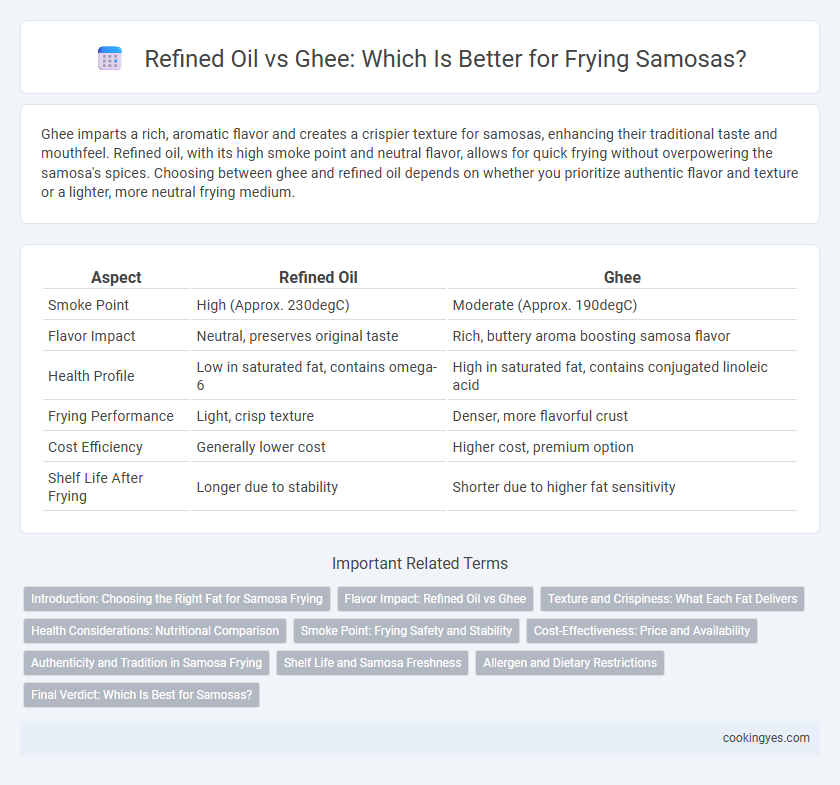 Refined Oil vs Ghee: Which Is Better for Frying Samosas?

Ghee imparts a rich, aromatic flavor and creates a crispier texture for samosas, enhancing their traditional taste and mouthfeel. Refined oil, with its high smoke point and neutral flavor, allows for quick frying without overpowering the samosa's spices. Choosing between ghee and refined oil depends on whether you prioritize authentic flavor and texture or a lighter, more neutral frying medium.

| Aspect | Refined Oil | Ghee |
|---|---|---|
| Smoke Point | High (Approx. 230degC) | Moderate (Approx. 190degC) |
| Flavor Impact | Neutral, preserves original taste | Rich, buttery aroma boosting samosa flavor |
| Health Profile | Low in saturated fat, contains omega-6 | High in saturated fat, contains conjugated linoleic acid |
| Frying Performance | Light, crisp texture | Denser, more flavorful crust |
| Cost Efficiency | Generally lower cost | Higher cost, premium option |
| Shelf Life After Frying | Longer due to stability | Shorter due to higher fat sensitivity |

Important Related Terms

Introduction: Choosing the Right Fat for Samosa Frying
Flavor Impact: Refined Oil vs Ghee
Texture and Crispiness: What Each Fat Delivers
Health Considerations: Nutritional Comparison
Smoke Point: Frying Safety and Stability
Cost-Effectiveness: Price and Availability
Authenticity and Tradition in Samosa Frying
Shelf Life and Samosa Freshness
Allergen and Dietary Restrictions
Final Verdict: Which Is Best for Samosas?

cookingyes.com