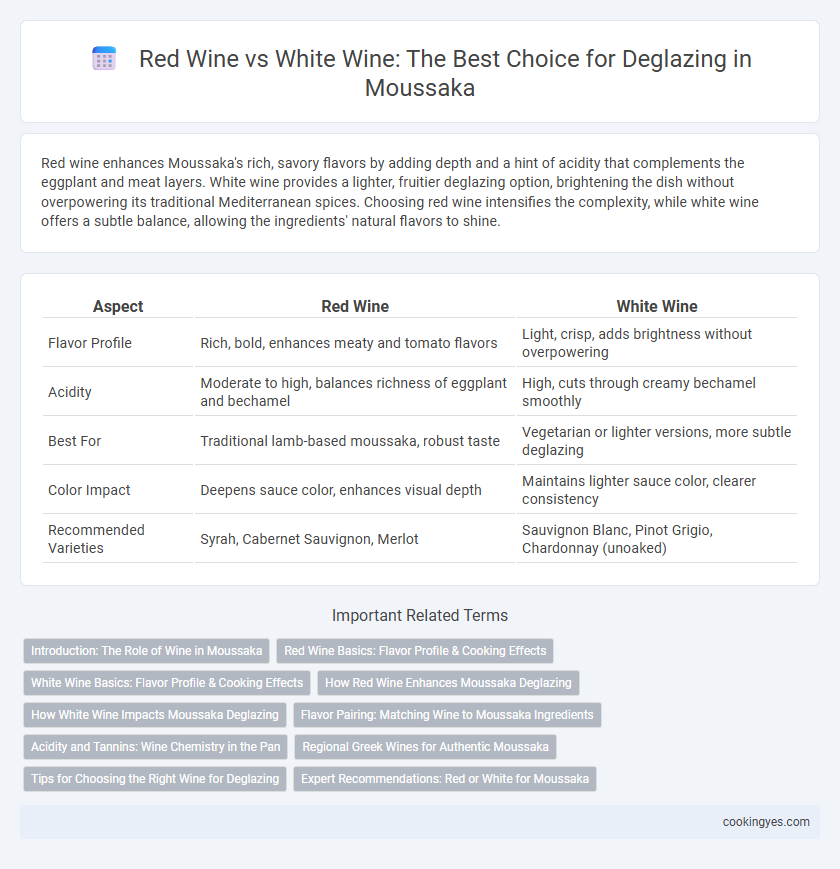 Red Wine vs White Wine: The Best Choice for Deglazing in Moussaka

Red wine enhances Moussaka's rich, savory flavors by adding depth and a hint of acidity that complements the eggplant and meat layers. White wine provides a lighter, fruitier deglazing option, brightening the dish without overpowering its traditional Mediterranean spices. Choosing red wine intensifies the complexity, while white wine offers a subtle balance, allowing the ingredients' natural flavors to shine.

| Aspect | Red Wine | White Wine |
|---|---|---|
| Flavor Profile | Rich, bold, enhances meaty and tomato flavors | Light, crisp, adds brightness without overpowering |
| Acidity | Moderate to high, balances richness of eggplant and bechamel | High, cuts through creamy bechamel smoothly |
| Best For | Traditional lamb-based moussaka, robust taste | Vegetarian or lighter versions, more subtle deglazing |
| Color Impact | Deepens sauce color, enhances visual depth | Maintains lighter sauce color, clearer consistency |
| Recommended Varieties | Syrah, Cabernet Sauvignon, Merlot | Sauvignon Blanc, Pinot Grigio, Chardonnay (unoaked) |

Important Related Terms

Introduction: The Role of Wine in Moussaka
Red Wine Basics: Flavor Profile & Cooking Effects
White Wine Basics: Flavor Profile & Cooking Effects
How Red Wine Enhances Moussaka Deglazing
How White Wine Impacts Moussaka Deglazing
Flavor Pairing: Matching Wine to Moussaka Ingredients
Acidity and Tannins: Wine Chemistry in the Pan
Regional Greek Wines for Authentic Moussaka
Tips for Choosing the Right Wine for Deglazing
Expert Recommendations: Red or White for Moussaka

cookingyes.com