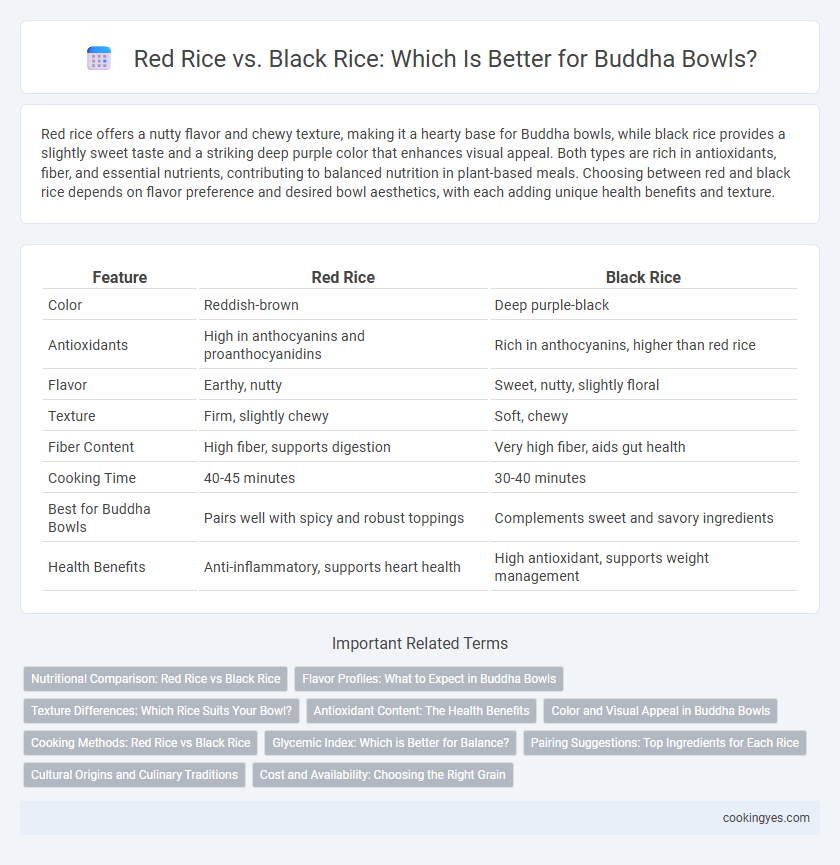 Red Rice vs. Black Rice: Which Is Better for Buddha Bowls?

Red rice offers a nutty flavor and chewy texture, making it a hearty base for Buddha bowls, while black rice provides a slightly sweet taste and a striking deep purple color that enhances visual appeal. Both types are rich in antioxidants, fiber, and essential nutrients, contributing to balanced nutrition in plant-based meals. Choosing between red and black rice depends on flavor preference and desired bowl aesthetics, with each adding unique health benefits and texture.

| Feature | Red Rice | Black Rice |
|---|---|---|
| Color | Reddish-brown | Deep purple-black |
| Antioxidants | High in anthocyanins and proanthocyanidins | Rich in anthocyanins, higher than red rice |
| Flavor | Earthy, nutty | Sweet, nutty, slightly floral |
| Texture | Firm, slightly chewy | Soft, chewy |
| Fiber Content | High fiber, supports digestion | Very high fiber, aids gut health |
| Cooking Time | 40-45 minutes | 30-40 minutes |
| Best for Buddha Bowls | Pairs well with spicy and robust toppings | Complements sweet and savory ingredients |
| Health Benefits | Anti-inflammatory, supports heart health | High antioxidant, supports weight management |

Important Related Terms

Nutritional Comparison: Red Rice vs Black Rice
Flavor Profiles: What to Expect in Buddha Bowls
Texture Differences: Which Rice Suits Your Bowl?
Antioxidant Content: The Health Benefits
Color and Visual Appeal in Buddha Bowls
Cooking Methods: Red Rice vs Black Rice
Glycemic Index: Which is Better for Balance?
Pairing Suggestions: Top Ingredients for Each Rice
Cultural Origins and Culinary Traditions
Cost and Availability: Choosing the Right Grain

cookingyes.com