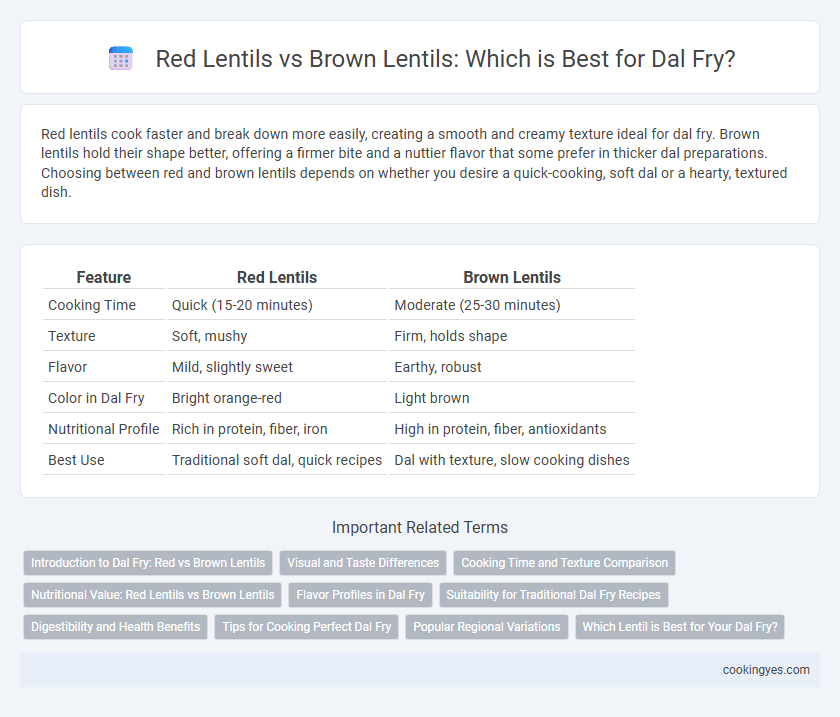 Red Lentils vs Brown Lentils: Which is Best for Dal Fry?

Red lentils cook faster and break down more easily, creating a smooth and creamy texture ideal for dal fry. Brown lentils hold their shape better, offering a firmer bite and a nuttier flavor that some prefer in thicker dal preparations. Choosing between red and brown lentils depends on whether you desire a quick-cooking, soft dal or a hearty, textured dish.

| Feature | Red Lentils | Brown Lentils |
|---|---|---|
| Cooking Time | Quick (15-20 minutes) | Moderate (25-30 minutes) |
| Texture | Soft, mushy | Firm, holds shape |
| Flavor | Mild, slightly sweet | Earthy, robust |
| Color in Dal Fry | Bright orange-red | Light brown |
| Nutritional Profile | Rich in protein, fiber, iron | High in protein, fiber, antioxidants |
| Best Use | Traditional soft dal, quick recipes | Dal with texture, slow cooking dishes |

Important Related Terms

Introduction to Dal Fry: Red vs Brown Lentils
Visual and Taste Differences
Cooking Time and Texture Comparison
Nutritional Value: Red Lentils vs Brown Lentils
Flavor Profiles in Dal Fry
Suitability for Traditional Dal Fry Recipes
Digestibility and Health Benefits
Tips for Cooking Perfect Dal Fry
Popular Regional Variations
Which Lentil is Best for Your Dal Fry?

cookingyes.com