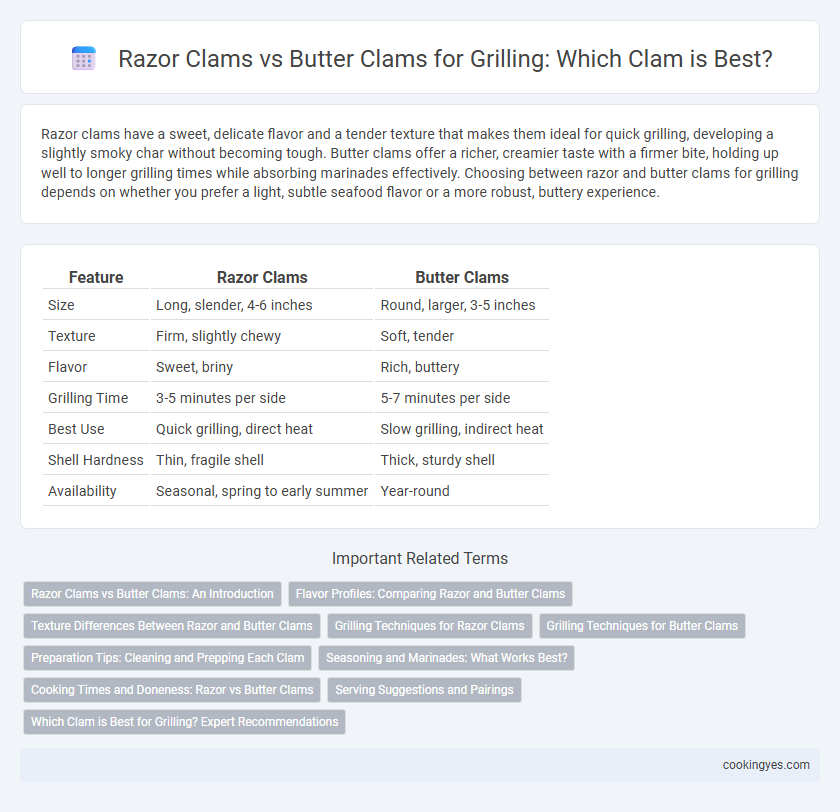 Razor Clams vs Butter Clams for Grilling: Which Clam is Best?

Razor clams have a sweet, delicate flavor and a tender texture that makes them ideal for quick grilling, developing a slightly smoky char without becoming tough. Butter clams offer a richer, creamier taste with a firmer bite, holding up well to longer grilling times while absorbing marinades effectively. Choosing between razor and butter clams for grilling depends on whether you prefer a light, subtle seafood flavor or a more robust, buttery experience.

| Feature | Razor Clams | Butter Clams |
|---|---|---|
| Size | Long, slender, 4-6 inches | Round, larger, 3-5 inches |
| Texture | Firm, slightly chewy | Soft, tender |
| Flavor | Sweet, briny | Rich, buttery |
| Grilling Time | 3-5 minutes per side | 5-7 minutes per side |
| Best Use | Quick grilling, direct heat | Slow grilling, indirect heat |
| Shell Hardness | Thin, fragile shell | Thick, sturdy shell |
| Availability | Seasonal, spring to early summer | Year-round |

Important Related Terms

Razor Clams vs Butter Clams: An Introduction
Flavor Profiles: Comparing Razor and Butter Clams
Texture Differences Between Razor and Butter Clams
Grilling Techniques for Razor Clams
Grilling Techniques for Butter Clams
Preparation Tips: Cleaning and Prepping Each Clam
Seasoning and Marinades: What Works Best?
Cooking Times and Doneness: Razor vs Butter Clams
Serving Suggestions and Pairings
Which Clam is Best for Grilling? Expert Recommendations

cookingyes.com