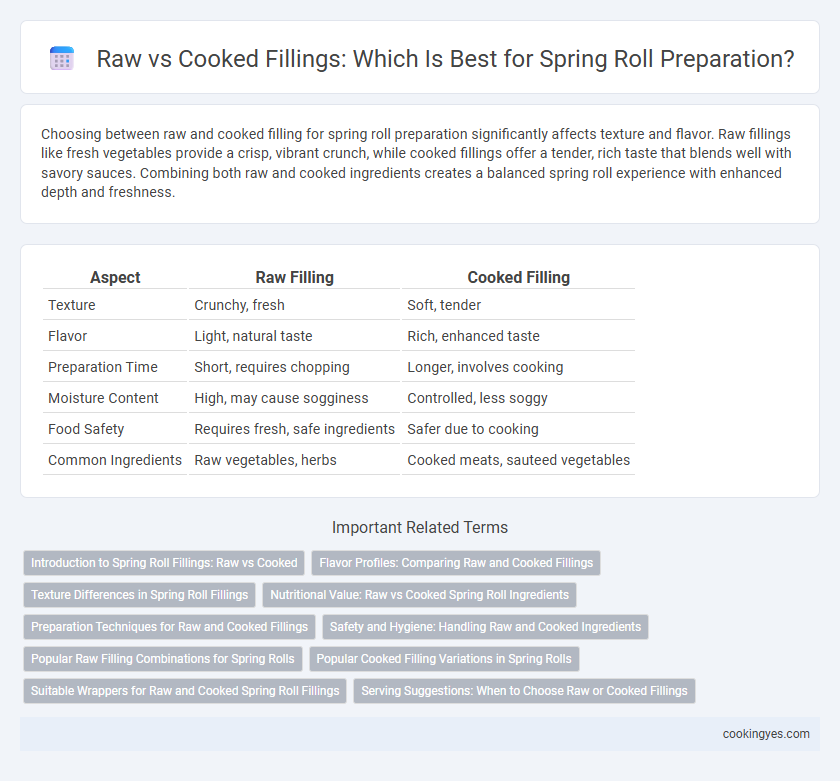 Raw vs Cooked Fillings: Which Is Best for Spring Roll Preparation?

Choosing between raw and cooked filling for spring roll preparation significantly affects texture and flavor. Raw fillings like fresh vegetables provide a crisp, vibrant crunch, while cooked fillings offer a tender, rich taste that blends well with savory sauces. Combining both raw and cooked ingredients creates a balanced spring roll experience with enhanced depth and freshness.

| Aspect | Raw Filling | Cooked Filling |
|---|---|---|
| Texture | Crunchy, fresh | Soft, tender |
| Flavor | Light, natural taste | Rich, enhanced taste |
| Preparation Time | Short, requires chopping | Longer, involves cooking |
| Moisture Content | High, may cause sogginess | Controlled, less soggy |
| Food Safety | Requires fresh, safe ingredients | Safer due to cooking |
| Common Ingredients | Raw vegetables, herbs | Cooked meats, sauteed vegetables |

Important Related Terms

Introduction to Spring Roll Fillings: Raw vs Cooked
Flavor Profiles: Comparing Raw and Cooked Fillings
Texture Differences in Spring Roll Fillings
Nutritional Value: Raw vs Cooked Spring Roll Ingredients
Preparation Techniques for Raw and Cooked Fillings
Safety and Hygiene: Handling Raw and Cooked Ingredients
Popular Raw Filling Combinations for Spring Rolls
Popular Cooked Filling Variations in Spring Rolls
Suitable Wrappers for Raw and Cooked Spring Roll Fillings
Serving Suggestions: When to Choose Raw or Cooked Fillings

cookingyes.com