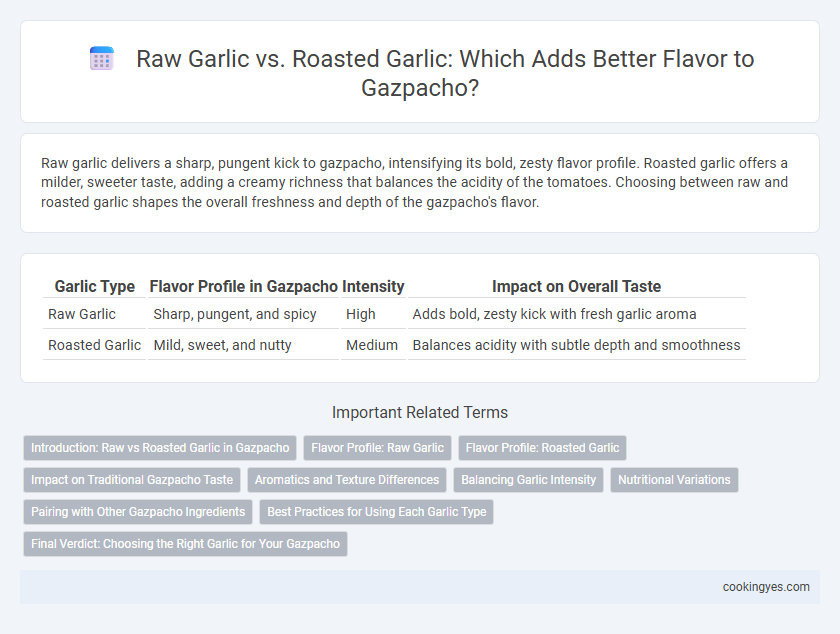 Raw Garlic vs. Roasted Garlic: Which Adds Better Flavor to Gazpacho?

Raw garlic delivers a sharp, pungent kick to gazpacho, intensifying its bold, zesty flavor profile. Roasted garlic offers a milder, sweeter taste, adding a creamy richness that balances the acidity of the tomatoes. Choosing between raw and roasted garlic shapes the overall freshness and depth of the gazpacho's flavor.

| Garlic Type | Flavor Profile in Gazpacho | Intensity | Impact on Overall Taste |
|---|---|---|---|
| Raw Garlic | Sharp, pungent, and spicy | High | Adds bold, zesty kick with fresh garlic aroma |
| Roasted Garlic | Mild, sweet, and nutty | Medium | Balances acidity with subtle depth and smoothness |

Important Related Terms

Introduction: Raw vs Roasted Garlic in Gazpacho
Flavor Profile: Raw Garlic
Flavor Profile: Roasted Garlic
Impact on Traditional Gazpacho Taste
Aromatics and Texture Differences
Balancing Garlic Intensity
Nutritional Variations
Pairing with Other Gazpacho Ingredients
Best Practices for Using Each Garlic Type
Final Verdict: Choosing the Right Garlic for Your Gazpacho

cookingyes.com