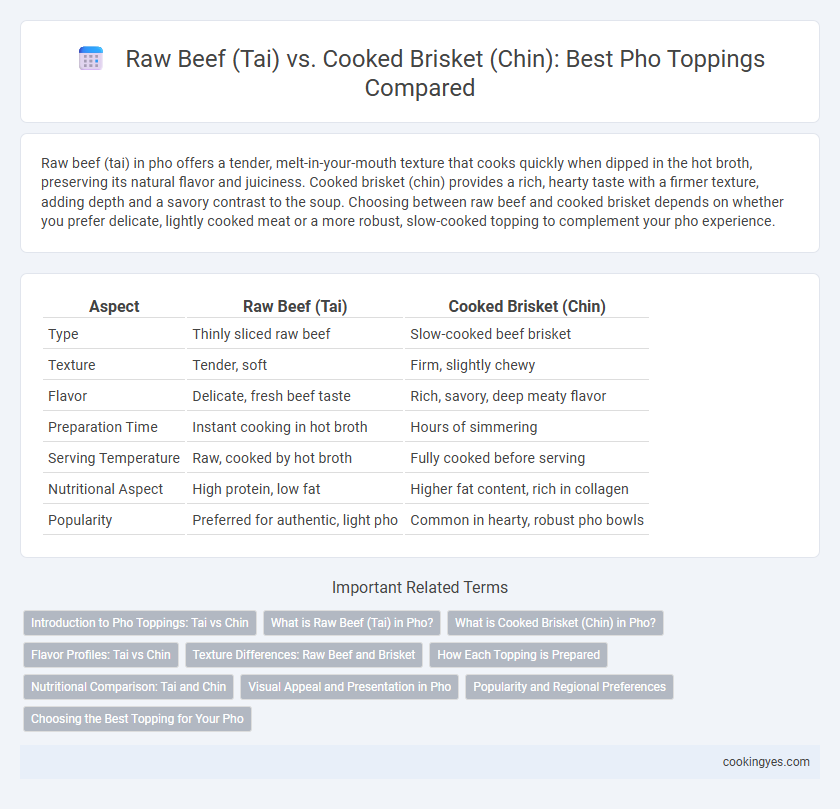 Raw Beef (Tai) vs. Cooked Brisket (Chin): Best Pho Toppings Compared

Raw beef (tai) in pho offers a tender, melt-in-your-mouth texture that cooks quickly when dipped in the hot broth, preserving its natural flavor and juiciness. Cooked brisket (chin) provides a rich, hearty taste with a firmer texture, adding depth and a savory contrast to the soup. Choosing between raw beef and cooked brisket depends on whether you prefer delicate, lightly cooked meat or a more robust, slow-cooked topping to complement your pho experience.

| Aspect | Raw Beef (Tai) | Cooked Brisket (Chin) |
|---|---|---|
| Type | Thinly sliced raw beef | Slow-cooked beef brisket |
| Texture | Tender, soft | Firm, slightly chewy |
| Flavor | Delicate, fresh beef taste | Rich, savory, deep meaty flavor |
| Preparation Time | Instant cooking in hot broth | Hours of simmering |
| Serving Temperature | Raw, cooked by hot broth | Fully cooked before serving |
| Nutritional Aspect | High protein, low fat | Higher fat content, rich in collagen |
| Popularity | Preferred for authentic, light pho | Common in hearty, robust pho bowls |

Important Related Terms

Introduction to Pho Toppings: Tai vs Chin
What is Raw Beef (Tai) in Pho?
What is Cooked Brisket (Chin) in Pho?
Flavor Profiles: Tai vs Chin
Texture Differences: Raw Beef and Brisket
How Each Topping is Prepared
Nutritional Comparison: Tai and Chin
Visual Appeal and Presentation in Pho
Popularity and Regional Preferences
Choosing the Best Topping for Your Pho

cookingyes.com