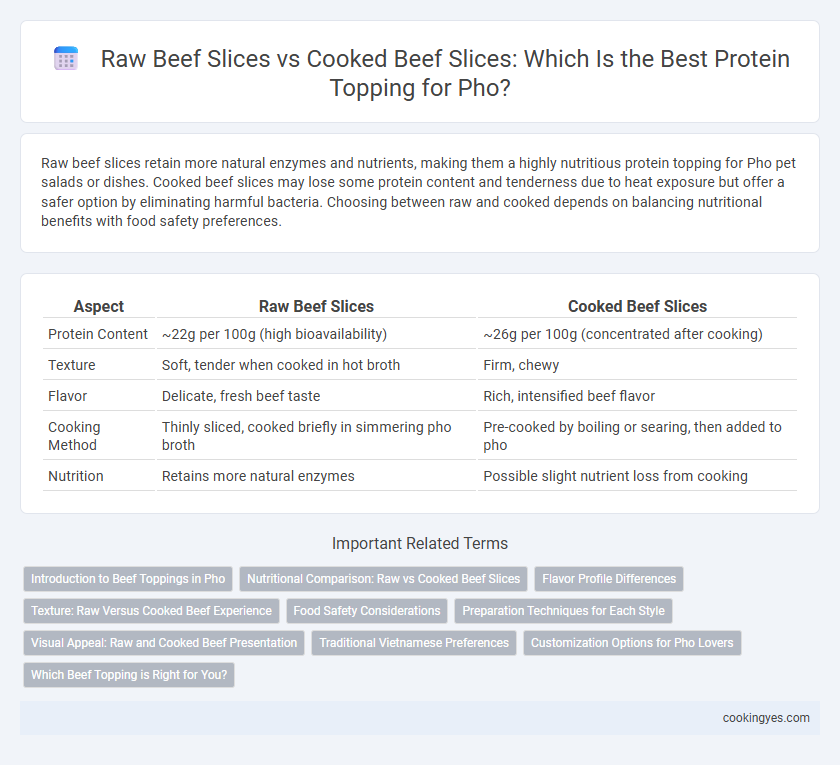 Raw Beef Slices vs Cooked Beef Slices: Which Is the Best Protein Topping for Pho?

Raw beef slices retain more natural enzymes and nutrients, making them a highly nutritious protein topping for Pho pet salads or dishes. Cooked beef slices may lose some protein content and tenderness due to heat exposure but offer a safer option by eliminating harmful bacteria. Choosing between raw and cooked depends on balancing nutritional benefits with food safety preferences.

| Aspect | Raw Beef Slices | Cooked Beef Slices |
|---|---|---|
| Protein Content | ~22g per 100g (high bioavailability) | ~26g per 100g (concentrated after cooking) |
| Texture | Soft, tender when cooked in hot broth | Firm, chewy |
| Flavor | Delicate, fresh beef taste | Rich, intensified beef flavor |
| Cooking Method | Thinly sliced, cooked briefly in simmering pho broth | Pre-cooked by boiling or searing, then added to pho |
| Nutrition | Retains more natural enzymes | Possible slight nutrient loss from cooking |

Important Related Terms

Introduction to Beef Toppings in Pho
Nutritional Comparison: Raw vs Cooked Beef Slices
Flavor Profile Differences
Texture: Raw Versus Cooked Beef Experience
Food Safety Considerations
Preparation Techniques for Each Style
Visual Appeal: Raw and Cooked Beef Presentation
Traditional Vietnamese Preferences
Customization Options for Pho Lovers
Which Beef Topping is Right for You?

cookingyes.com