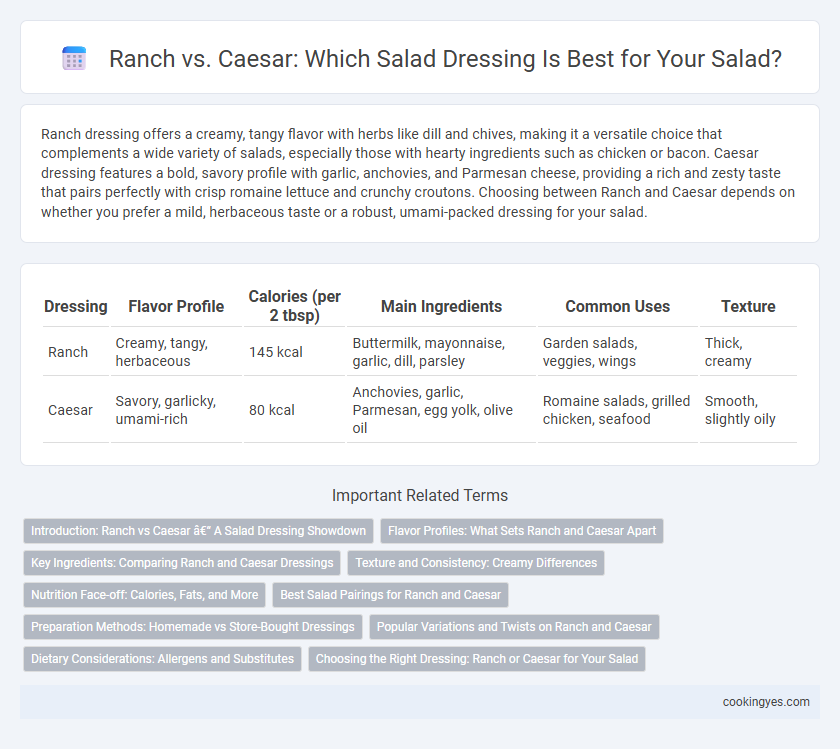 Ranch vs. Caesar: Which Salad Dressing Is Best for Your Salad?

Ranch dressing offers a creamy, tangy flavor with herbs like dill and chives, making it a versatile choice that complements a wide variety of salads, especially those with hearty ingredients such as chicken or bacon. Caesar dressing features a bold, savory profile with garlic, anchovies, and Parmesan cheese, providing a rich and zesty taste that pairs perfectly with crisp romaine lettuce and crunchy croutons. Choosing between Ranch and Caesar depends on whether you prefer a mild, herbaceous taste or a robust, umami-packed dressing for your salad.

| Dressing | Flavor Profile | Calories (per 2 tbsp) | Main Ingredients | Common Uses | Texture |
|---|---|---|---|---|---|
| Ranch | Creamy, tangy, herbaceous | 145 kcal | Buttermilk, mayonnaise, garlic, dill, parsley | Garden salads, veggies, wings | Thick, creamy |
| Caesar | Savory, garlicky, umami-rich | 80 kcal | Anchovies, garlic, Parmesan, egg yolk, olive oil | Romaine salads, grilled chicken, seafood | Smooth, slightly oily |

Important Related Terms

Introduction: Ranch vs Caesar â€" A Salad Dressing Showdown
Flavor Profiles: What Sets Ranch and Caesar Apart
Key Ingredients: Comparing Ranch and Caesar Dressings
Texture and Consistency: Creamy Differences
Nutrition Face-off: Calories, Fats, and More
Best Salad Pairings for Ranch and Caesar
Preparation Methods: Homemade vs Store-Bought Dressings
Popular Variations and Twists on Ranch and Caesar
Dietary Considerations: Allergens and Substitutes
Choosing the Right Dressing: Ranch or Caesar for Your Salad

cookingyes.com