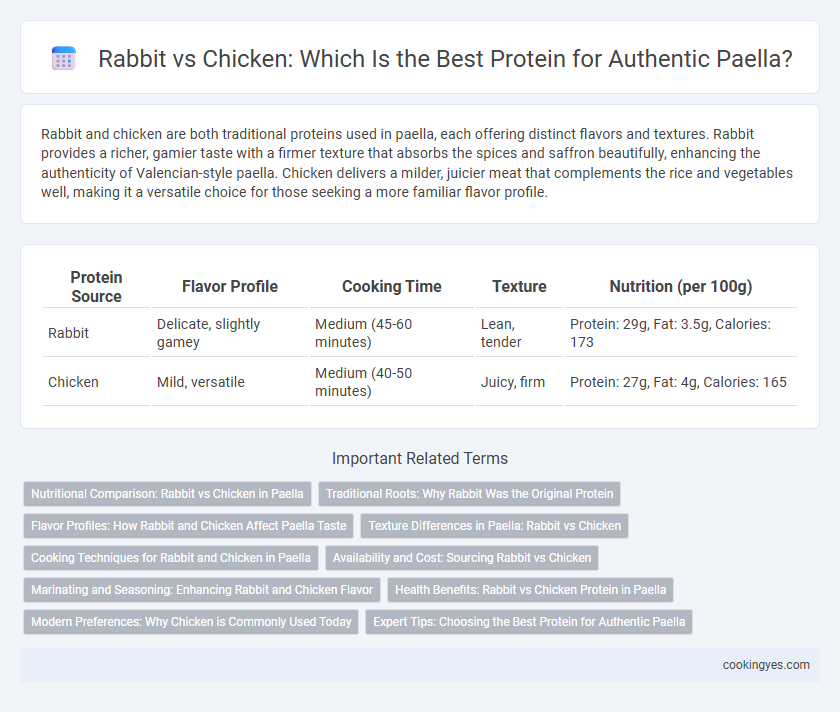 Rabbit vs Chicken: Which Is the Best Protein for Authentic Paella?

Rabbit and chicken are both traditional proteins used in paella, each offering distinct flavors and textures. Rabbit provides a richer, gamier taste with a firmer texture that absorbs the spices and saffron beautifully, enhancing the authenticity of Valencian-style paella. Chicken delivers a milder, juicier meat that complements the rice and vegetables well, making it a versatile choice for those seeking a more familiar flavor profile.

| Protein Source | Flavor Profile | Cooking Time | Texture | Nutrition (per 100g) |
|---|---|---|---|---|
| Rabbit | Delicate, slightly gamey | Medium (45-60 minutes) | Lean, tender | Protein: 29g, Fat: 3.5g, Calories: 173 |
| Chicken | Mild, versatile | Medium (40-50 minutes) | Juicy, firm | Protein: 27g, Fat: 4g, Calories: 165 |

Important Related Terms

Nutritional Comparison: Rabbit vs Chicken in Paella
Traditional Roots: Why Rabbit Was the Original Protein
Flavor Profiles: How Rabbit and Chicken Affect Paella Taste
Texture Differences in Paella: Rabbit vs Chicken
Cooking Techniques for Rabbit and Chicken in Paella
Availability and Cost: Sourcing Rabbit vs Chicken
Marinating and Seasoning: Enhancing Rabbit and Chicken Flavor
Health Benefits: Rabbit vs Chicken Protein in Paella
Modern Preferences: Why Chicken is Commonly Used Today
Expert Tips: Choosing the Best Protein for Authentic Paella

cookingyes.com