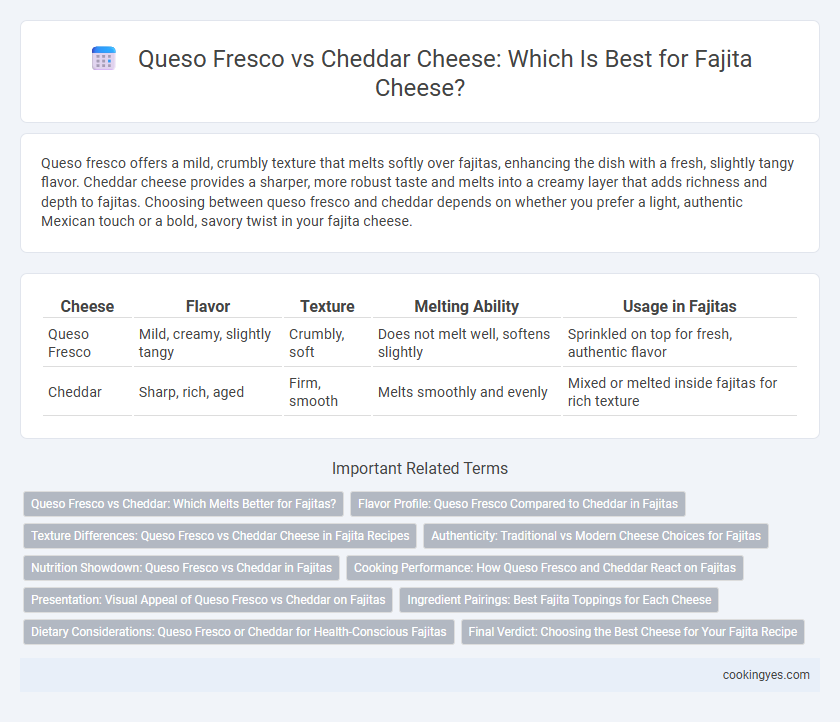 Queso Fresco vs Cheddar Cheese: Which Is Best for Fajita Cheese?

Queso fresco offers a mild, crumbly texture that melts softly over fajitas, enhancing the dish with a fresh, slightly tangy flavor. Cheddar cheese provides a sharper, more robust taste and melts into a creamy layer that adds richness and depth to fajitas. Choosing between queso fresco and cheddar depends on whether you prefer a light, authentic Mexican touch or a bold, savory twist in your fajita cheese.

| Cheese | Flavor | Texture | Melting Ability | Usage in Fajitas |
|---|---|---|---|---|
| Queso Fresco | Mild, creamy, slightly tangy | Crumbly, soft | Does not melt well, softens slightly | Sprinkled on top for fresh, authentic flavor |
| Cheddar | Sharp, rich, aged | Firm, smooth | Melts smoothly and evenly | Mixed or melted inside fajitas for rich texture |

Important Related Terms

Queso Fresco vs Cheddar: Which Melts Better for Fajitas?

Flavor Profile: Queso Fresco Compared to Cheddar in Fajitas

Texture Differences: Queso Fresco vs Cheddar Cheese in Fajita Recipes

Authenticity: Traditional vs Modern Cheese Choices for Fajitas

Nutrition Showdown: Queso Fresco vs Cheddar in Fajitas

Cooking Performance: How Queso Fresco and Cheddar React on Fajitas

Presentation: Visual Appeal of Queso Fresco vs Cheddar on Fajitas

Ingredient Pairings: Best Fajita Toppings for Each Cheese

Dietary Considerations: Queso Fresco or Cheddar for Health-Conscious Fajitas

Final Verdict: Choosing the Best Cheese for Your Fajita Recipe

cookingyes.com