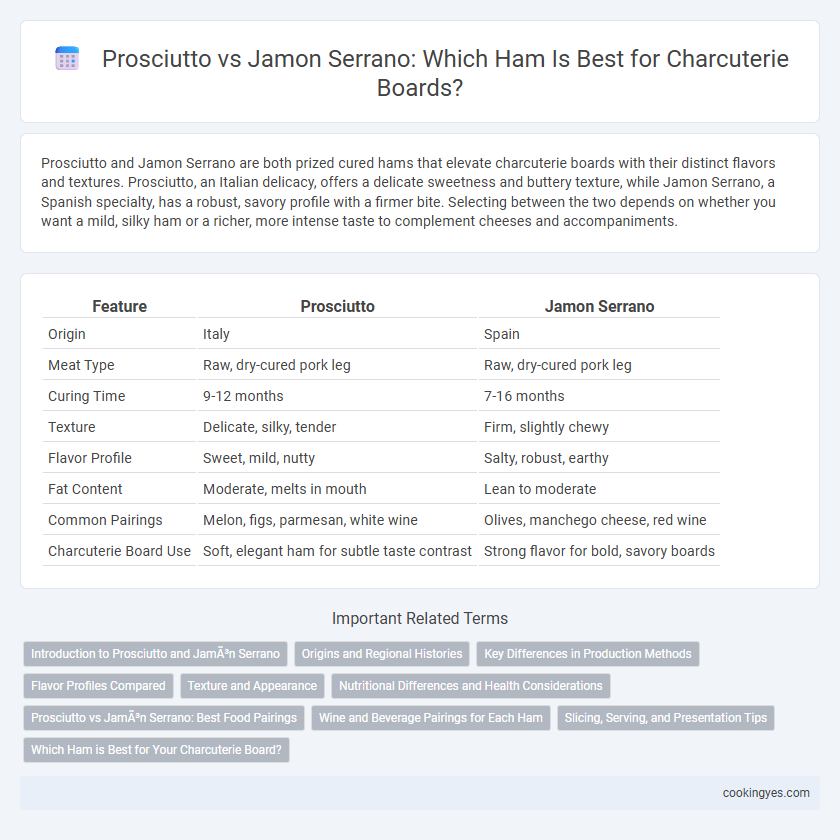 Prosciutto vs Jamon Serrano: Which Ham Is Best for Charcuterie Boards?

Prosciutto and Jamon Serrano are both prized cured hams that elevate charcuterie boards with their distinct flavors and textures. Prosciutto, an Italian delicacy, offers a delicate sweetness and buttery texture, while Jamon Serrano, a Spanish specialty, has a robust, savory profile with a firmer bite. Selecting between the two depends on whether you want a mild, silky ham or a richer, more intense taste to complement cheeses and accompaniments.

| Feature | Prosciutto | Jamon Serrano |
|---|---|---|
| Origin | Italy | Spain |
| Meat Type | Raw, dry-cured pork leg | Raw, dry-cured pork leg |
| Curing Time | 9-12 months | 7-16 months |
| Texture | Delicate, silky, tender | Firm, slightly chewy |
| Flavor Profile | Sweet, mild, nutty | Salty, robust, earthy |
| Fat Content | Moderate, melts in mouth | Lean to moderate |
| Common Pairings | Melon, figs, parmesan, white wine | Olives, manchego cheese, red wine |
| Charcuterie Board Use | Soft, elegant ham for subtle taste contrast | Strong flavor for bold, savory boards |

Important Related Terms

Introduction to Prosciutto and JamÃ³n Serrano

Origins and Regional Histories

Key Differences in Production Methods

Flavor Profiles Compared

Texture and Appearance

Nutritional Differences and Health Considerations

Prosciutto vs JamÃ³n Serrano: Best Food Pairings

Wine and Beverage Pairings for Each Ham

Slicing, Serving, and Presentation Tips

Which Ham is Best for Your Charcuterie Board?

cookingyes.com