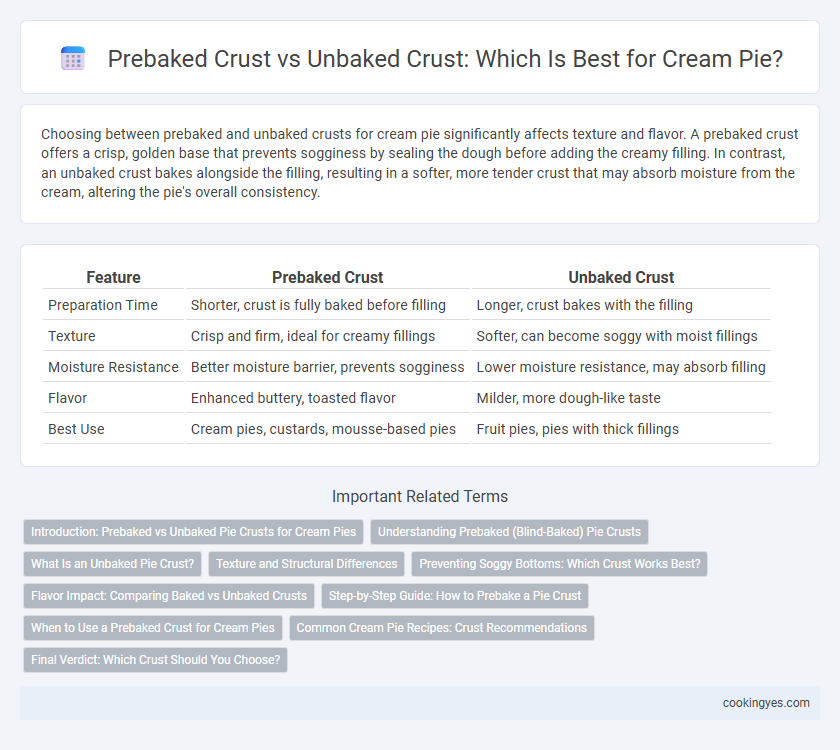 Prebaked Crust vs Unbaked Crust: Which Is Best for Cream Pie?

Choosing between prebaked and unbaked crusts for cream pie significantly affects texture and flavor. A prebaked crust offers a crisp, golden base that prevents sogginess by sealing the dough before adding the creamy filling. In contrast, an unbaked crust bakes alongside the filling, resulting in a softer, more tender crust that may absorb moisture from the cream, altering the pie's overall consistency.

| Feature | Prebaked Crust | Unbaked Crust |
|---|---|---|
| Preparation Time | Shorter, crust is fully baked before filling | Longer, crust bakes with the filling |
| Texture | Crisp and firm, ideal for creamy fillings | Softer, can become soggy with moist fillings |
| Moisture Resistance | Better moisture barrier, prevents sogginess | Lower moisture resistance, may absorb filling |
| Flavor | Enhanced buttery, toasted flavor | Milder, more dough-like taste |
| Best Use | Cream pies, custards, mousse-based pies | Fruit pies, pies with thick fillings |

Important Related Terms

Introduction: Prebaked vs Unbaked Pie Crusts for Cream Pies
Understanding Prebaked (Blind-Baked) Pie Crusts
What Is an Unbaked Pie Crust?
Texture and Structural Differences
Preventing Soggy Bottoms: Which Crust Works Best?
Flavor Impact: Comparing Baked vs Unbaked Crusts
Step-by-Step Guide: How to Prebake a Pie Crust
When to Use a Prebaked Crust for Cream Pies
Common Cream Pie Recipes: Crust Recommendations
Final Verdict: Which Crust Should You Choose?

cookingyes.com