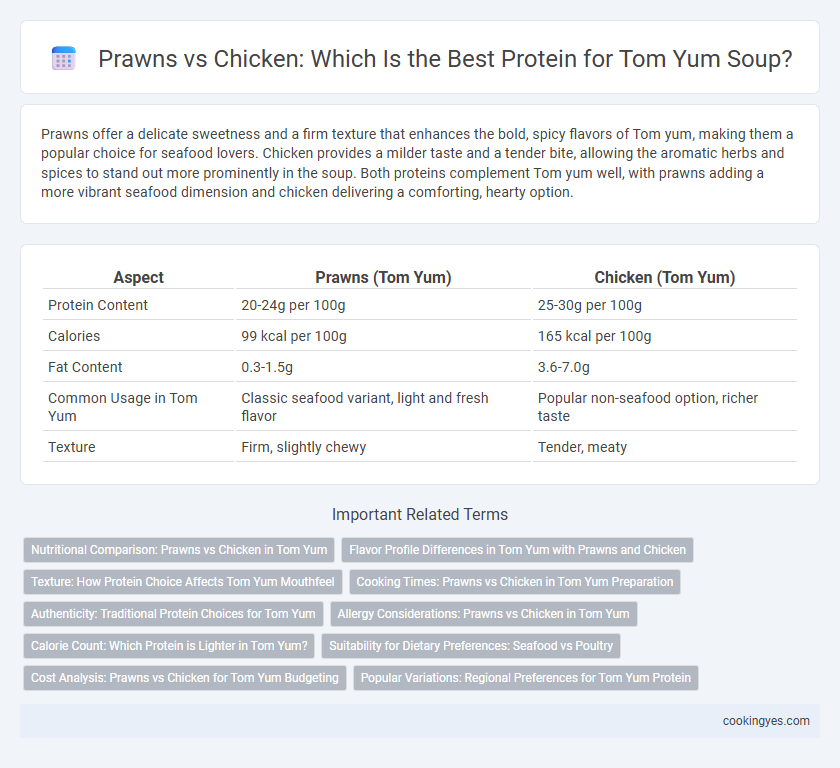 Prawns vs Chicken: Which Is the Best Protein for Tom Yum Soup?

Prawns offer a delicate sweetness and a firm texture that enhances the bold, spicy flavors of Tom yum, making them a popular choice for seafood lovers. Chicken provides a milder taste and a tender bite, allowing the aromatic herbs and spices to stand out more prominently in the soup. Both proteins complement Tom yum well, with prawns adding a more vibrant seafood dimension and chicken delivering a comforting, hearty option.

| Aspect | Prawns (Tom Yum) | Chicken (Tom Yum) |
|---|---|---|
| Protein Content | 20-24g per 100g | 25-30g per 100g |
| Calories | 99 kcal per 100g | 165 kcal per 100g |
| Fat Content | 0.3-1.5g | 3.6-7.0g |
| Common Usage in Tom Yum | Classic seafood variant, light and fresh flavor | Popular non-seafood option, richer taste |
| Texture | Firm, slightly chewy | Tender, meaty |

Important Related Terms

Nutritional Comparison: Prawns vs Chicken in Tom Yum
Flavor Profile Differences in Tom Yum with Prawns and Chicken
Texture: How Protein Choice Affects Tom Yum Mouthfeel
Cooking Times: Prawns vs Chicken in Tom Yum Preparation
Authenticity: Traditional Protein Choices for Tom Yum
Allergy Considerations: Prawns vs Chicken in Tom Yum
Calorie Count: Which Protein is Lighter in Tom Yum?
Suitability for Dietary Preferences: Seafood vs Poultry
Cost Analysis: Prawns vs Chicken for Tom Yum Budgeting
Popular Variations: Regional Preferences for Tom Yum Protein

cookingyes.com