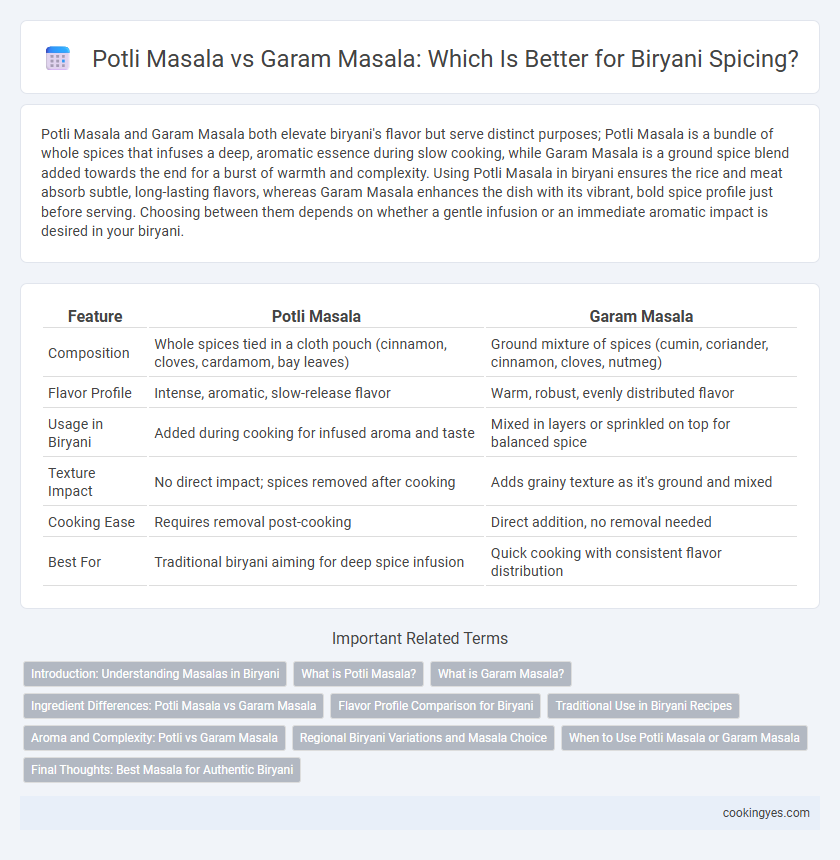 Potli Masala vs Garam Masala: Which Is Better for Biryani Spicing?

Potli Masala and Garam Masala both elevate biryani's flavor but serve distinct purposes; Potli Masala is a bundle of whole spices that infuses a deep, aromatic essence during slow cooking, while Garam Masala is a ground spice blend added towards the end for a burst of warmth and complexity. Using Potli Masala in biryani ensures the rice and meat absorb subtle, long-lasting flavors, whereas Garam Masala enhances the dish with its vibrant, bold spice profile just before serving. Choosing between them depends on whether a gentle infusion or an immediate aromatic impact is desired in your biryani.

| Feature | Potli Masala | Garam Masala |
|---|---|---|
| Composition | Whole spices tied in a cloth pouch (cinnamon, cloves, cardamom, bay leaves) | Ground mixture of spices (cumin, coriander, cinnamon, cloves, nutmeg) |
| Flavor Profile | Intense, aromatic, slow-release flavor | Warm, robust, evenly distributed flavor |
| Usage in Biryani | Added during cooking for infused aroma and taste | Mixed in layers or sprinkled on top for balanced spice |
| Texture Impact | No direct impact; spices removed after cooking | Adds grainy texture as it's ground and mixed |
| Cooking Ease | Requires removal post-cooking | Direct addition, no removal needed |
| Best For | Traditional biryani aiming for deep spice infusion | Quick cooking with consistent flavor distribution |

Important Related Terms

Introduction: Understanding Masalas in Biryani
What is Potli Masala?
What is Garam Masala?
Ingredient Differences: Potli Masala vs Garam Masala
Flavor Profile Comparison for Biryani
Traditional Use in Biryani Recipes
Aroma and Complexity: Potli vs Garam Masala
Regional Biryani Variations and Masala Choice
When to Use Potli Masala or Garam Masala
Final Thoughts: Best Masala for Authentic Biryani

cookingyes.com