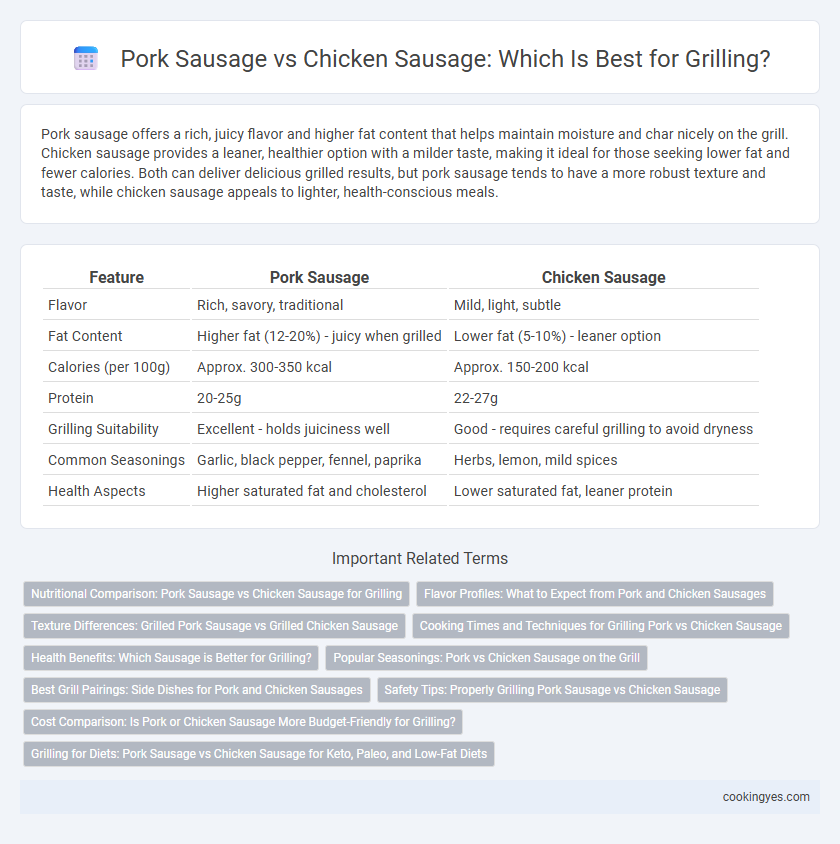 Pork Sausage vs Chicken Sausage: Which Is Best for Grilling?

Pork sausage offers a rich, juicy flavor and higher fat content that helps maintain moisture and char nicely on the grill. Chicken sausage provides a leaner, healthier option with a milder taste, making it ideal for those seeking lower fat and fewer calories. Both can deliver delicious grilled results, but pork sausage tends to have a more robust texture and taste, while chicken sausage appeals to lighter, health-conscious meals.

| Feature | Pork Sausage | Chicken Sausage |
|---|---|---|
| Flavor | Rich, savory, traditional | Mild, light, subtle |
| Fat Content | Higher fat (12-20%) - juicy when grilled | Lower fat (5-10%) - leaner option |
| Calories (per 100g) | Approx. 300-350 kcal | Approx. 150-200 kcal |
| Protein | 20-25g | 22-27g |
| Grilling Suitability | Excellent - holds juiciness well | Good - requires careful grilling to avoid dryness |
| Common Seasonings | Garlic, black pepper, fennel, paprika | Herbs, lemon, mild spices |
| Health Aspects | Higher saturated fat and cholesterol | Lower saturated fat, leaner protein |

Important Related Terms

Nutritional Comparison: Pork Sausage vs Chicken Sausage for Grilling
Flavor Profiles: What to Expect from Pork and Chicken Sausages
Texture Differences: Grilled Pork Sausage vs Grilled Chicken Sausage
Cooking Times and Techniques for Grilling Pork vs Chicken Sausage
Health Benefits: Which Sausage is Better for Grilling?
Popular Seasonings: Pork vs Chicken Sausage on the Grill
Best Grill Pairings: Side Dishes for Pork and Chicken Sausages
Safety Tips: Properly Grilling Pork Sausage vs Chicken Sausage
Cost Comparison: Is Pork or Chicken Sausage More Budget-Friendly for Grilling?
Grilling for Diets: Pork Sausage vs Chicken Sausage for Keto, Paleo, and Low-Fat Diets

cookingyes.com