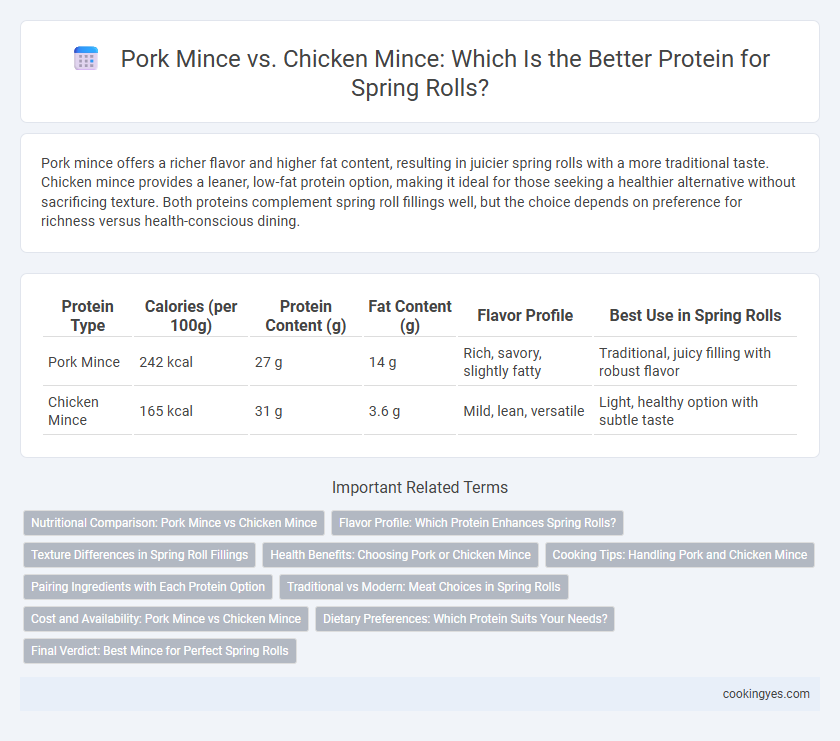 Pork Mince vs. Chicken Mince: Which Is the Better Protein for Spring Rolls?

Pork mince offers a richer flavor and higher fat content, resulting in juicier spring rolls with a more traditional taste. Chicken mince provides a leaner, low-fat protein option, making it ideal for those seeking a healthier alternative without sacrificing texture. Both proteins complement spring roll fillings well, but the choice depends on preference for richness versus health-conscious dining.

| Protein Type | Calories (per 100g) | Protein Content (g) | Fat Content (g) | Flavor Profile | Best Use in Spring Rolls |
|---|---|---|---|---|---|
| Pork Mince | 242 kcal | 27 g | 14 g | Rich, savory, slightly fatty | Traditional, juicy filling with robust flavor |
| Chicken Mince | 165 kcal | 31 g | 3.6 g | Mild, lean, versatile | Light, healthy option with subtle taste |

Important Related Terms

Nutritional Comparison: Pork Mince vs Chicken Mince
Flavor Profile: Which Protein Enhances Spring Rolls?
Texture Differences in Spring Roll Fillings
Health Benefits: Choosing Pork or Chicken Mince
Cooking Tips: Handling Pork and Chicken Mince
Pairing Ingredients with Each Protein Option
Traditional vs Modern: Meat Choices in Spring Rolls
Cost and Availability: Pork Mince vs Chicken Mince
Dietary Preferences: Which Protein Suits Your Needs?
Final Verdict: Best Mince for Perfect Spring Rolls

cookingyes.com