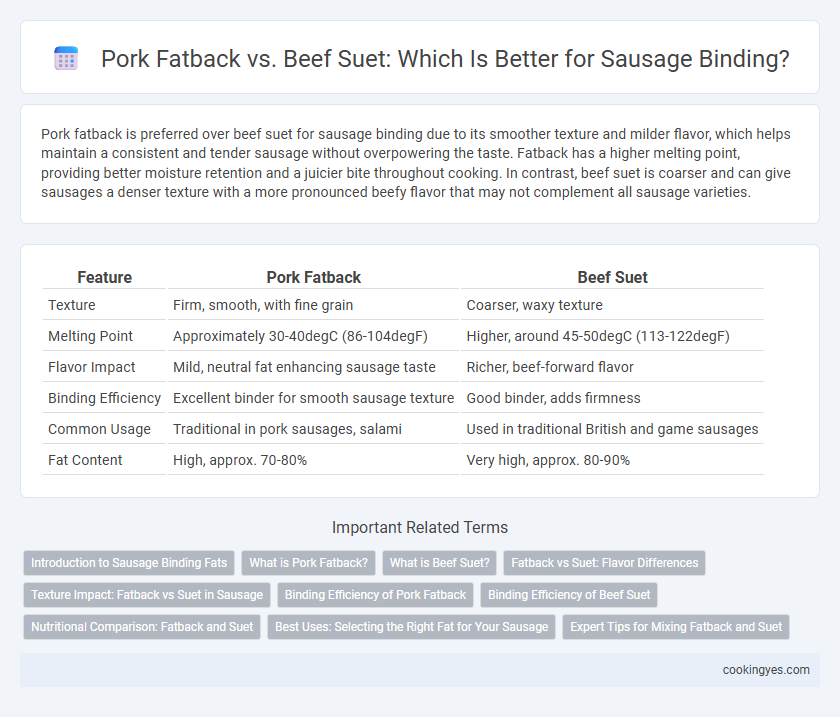 Pork Fatback vs. Beef Suet: Which Is Better for Sausage Binding?

Pork fatback is preferred over beef suet for sausage binding due to its smoother texture and milder flavor, which helps maintain a consistent and tender sausage without overpowering the taste. Fatback has a higher melting point, providing better moisture retention and a juicier bite throughout cooking. In contrast, beef suet is coarser and can give sausages a denser texture with a more pronounced beefy flavor that may not complement all sausage varieties.

| Feature | Pork Fatback | Beef Suet |
|---|---|---|
| Texture | Firm, smooth, with fine grain | Coarser, waxy texture |
| Melting Point | Approximately 30-40degC (86-104degF) | Higher, around 45-50degC (113-122degF) |
| Flavor Impact | Mild, neutral fat enhancing sausage taste | Richer, beef-forward flavor |
| Binding Efficiency | Excellent binder for smooth sausage texture | Good binder, adds firmness |
| Common Usage | Traditional in pork sausages, salami | Used in traditional British and game sausages |
| Fat Content | High, approx. 70-80% | Very high, approx. 80-90% |

Important Related Terms

Introduction to Sausage Binding Fats
What is Pork Fatback?
What is Beef Suet?
Fatback vs Suet: Flavor Differences
Texture Impact: Fatback vs Suet in Sausage
Binding Efficiency of Pork Fatback
Binding Efficiency of Beef Suet
Nutritional Comparison: Fatback and Suet
Best Uses: Selecting the Right Fat for Your Sausage
Expert Tips for Mixing Fatback and Suet

cookingyes.com