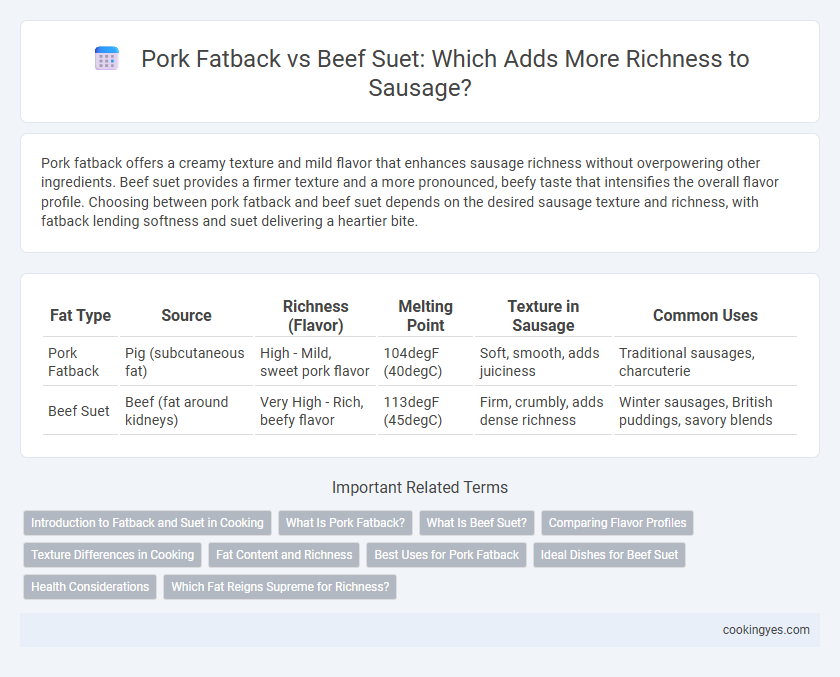 Pork Fatback vs Beef Suet: Which Adds More Richness to Sausage?

Pork fatback offers a creamy texture and mild flavor that enhances sausage richness without overpowering other ingredients. Beef suet provides a firmer texture and a more pronounced, beefy taste that intensifies the overall flavor profile. Choosing between pork fatback and beef suet depends on the desired sausage texture and richness, with fatback lending softness and suet delivering a heartier bite.

| Fat Type | Source | Richness (Flavor) | Melting Point | Texture in Sausage | Common Uses |
|---|---|---|---|---|---|
| Pork Fatback | Pig (subcutaneous fat) | High - Mild, sweet pork flavor | 104degF (40degC) | Soft, smooth, adds juiciness | Traditional sausages, charcuterie |
| Beef Suet | Beef (fat around kidneys) | Very High - Rich, beefy flavor | 113degF (45degC) | Firm, crumbly, adds dense richness | Winter sausages, British puddings, savory blends |

Important Related Terms

Introduction to Fatback and Suet in Cooking
What Is Pork Fatback?
What Is Beef Suet?
Comparing Flavor Profiles
Texture Differences in Cooking
Fat Content and Richness
Best Uses for Pork Fatback
Ideal Dishes for Beef Suet
Health Considerations
Which Fat Reigns Supreme for Richness?

cookingyes.com