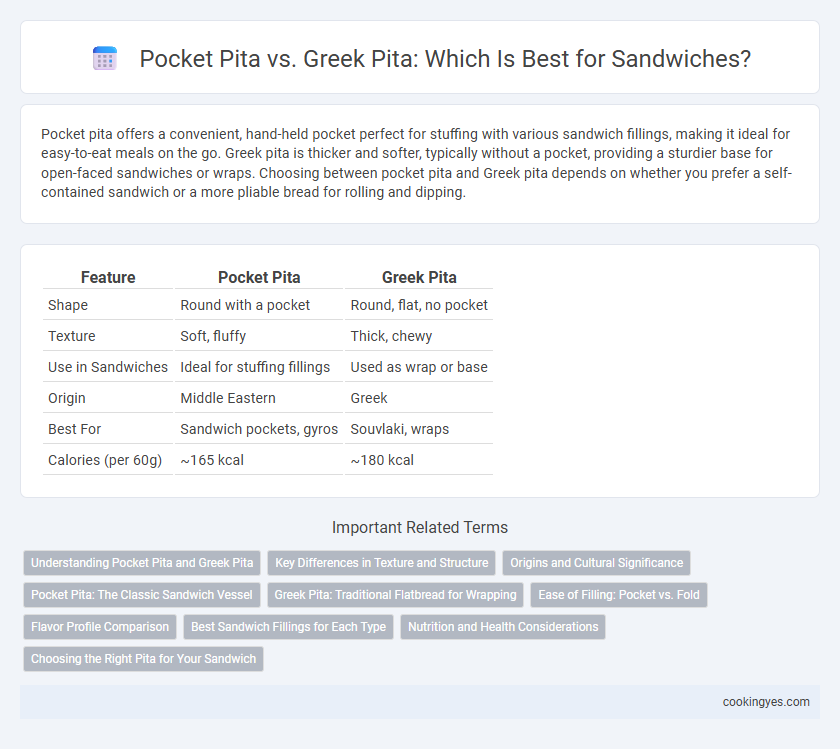 Pocket Pita vs. Greek Pita: Which Is Best for Sandwiches?

Pocket pita offers a convenient, hand-held pocket perfect for stuffing with various sandwich fillings, making it ideal for easy-to-eat meals on the go. Greek pita is thicker and softer, typically without a pocket, providing a sturdier base for open-faced sandwiches or wraps. Choosing between pocket pita and Greek pita depends on whether you prefer a self-contained sandwich or a more pliable bread for rolling and dipping.

| Feature | Pocket Pita | Greek Pita |
|---|---|---|
| Shape | Round with a pocket | Round, flat, no pocket |
| Texture | Soft, fluffy | Thick, chewy |
| Use in Sandwiches | Ideal for stuffing fillings | Used as wrap or base |
| Origin | Middle Eastern | Greek |
| Best For | Sandwich pockets, gyros | Souvlaki, wraps |
| Calories (per 60g) | ~165 kcal | ~180 kcal |

Important Related Terms

Understanding Pocket Pita and Greek Pita
Key Differences in Texture and Structure
Origins and Cultural Significance
Pocket Pita: The Classic Sandwich Vessel
Greek Pita: Traditional Flatbread for Wrapping
Ease of Filling: Pocket vs. Fold
Flavor Profile Comparison
Best Sandwich Fillings for Each Type
Nutrition and Health Considerations
Choosing the Right Pita for Your Sandwich

cookingyes.com