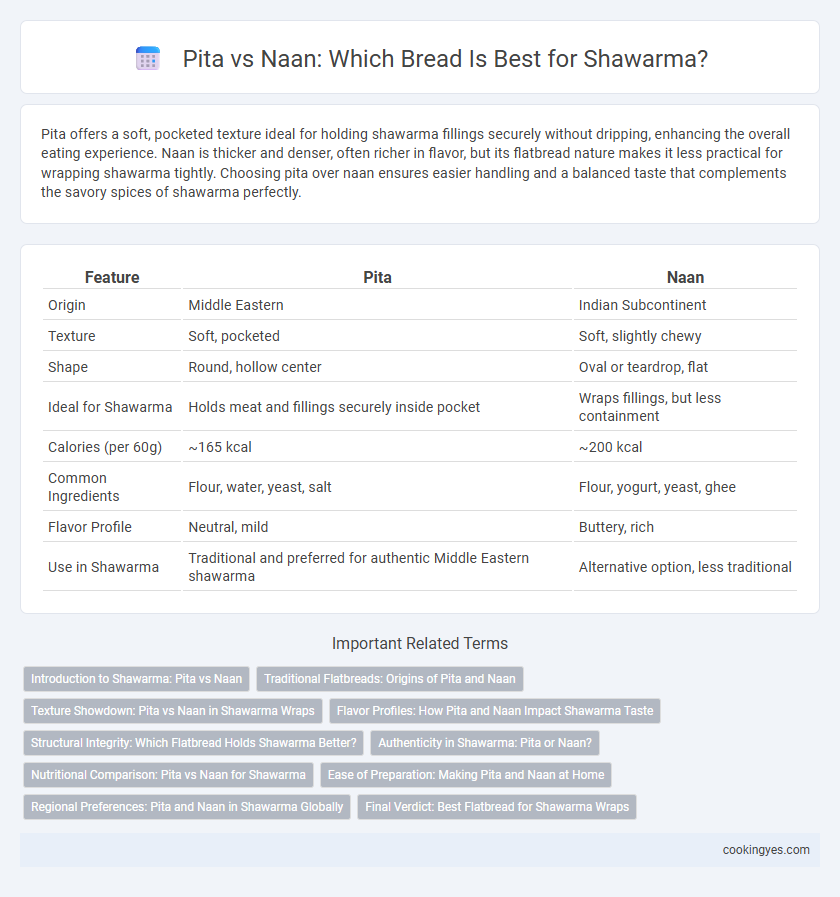 Pita vs Naan: Which Bread Is Best for Shawarma?

Pita offers a soft, pocketed texture ideal for holding shawarma fillings securely without dripping, enhancing the overall eating experience. Naan is thicker and denser, often richer in flavor, but its flatbread nature makes it less practical for wrapping shawarma tightly. Choosing pita over naan ensures easier handling and a balanced taste that complements the savory spices of shawarma perfectly.

| Feature | Pita | Naan |
|---|---|---|
| Origin | Middle Eastern | Indian Subcontinent |
| Texture | Soft, pocketed | Soft, slightly chewy |
| Shape | Round, hollow center | Oval or teardrop, flat |
| Ideal for Shawarma | Holds meat and fillings securely inside pocket | Wraps fillings, but less containment |
| Calories (per 60g) | ~165 kcal | ~200 kcal |
| Common Ingredients | Flour, water, yeast, salt | Flour, yogurt, yeast, ghee |
| Flavor Profile | Neutral, mild | Buttery, rich |
| Use in Shawarma | Traditional and preferred for authentic Middle Eastern shawarma | Alternative option, less traditional |

Important Related Terms

Introduction to Shawarma: Pita vs Naan
Traditional Flatbreads: Origins of Pita and Naan
Texture Showdown: Pita vs Naan in Shawarma Wraps
Flavor Profiles: How Pita and Naan Impact Shawarma Taste
Structural Integrity: Which Flatbread Holds Shawarma Better?
Authenticity in Shawarma: Pita or Naan?
Nutritional Comparison: Pita vs Naan for Shawarma
Ease of Preparation: Making Pita and Naan at Home
Regional Preferences: Pita and Naan in Shawarma Globally
Final Verdict: Best Flatbread for Shawarma Wraps

cookingyes.com