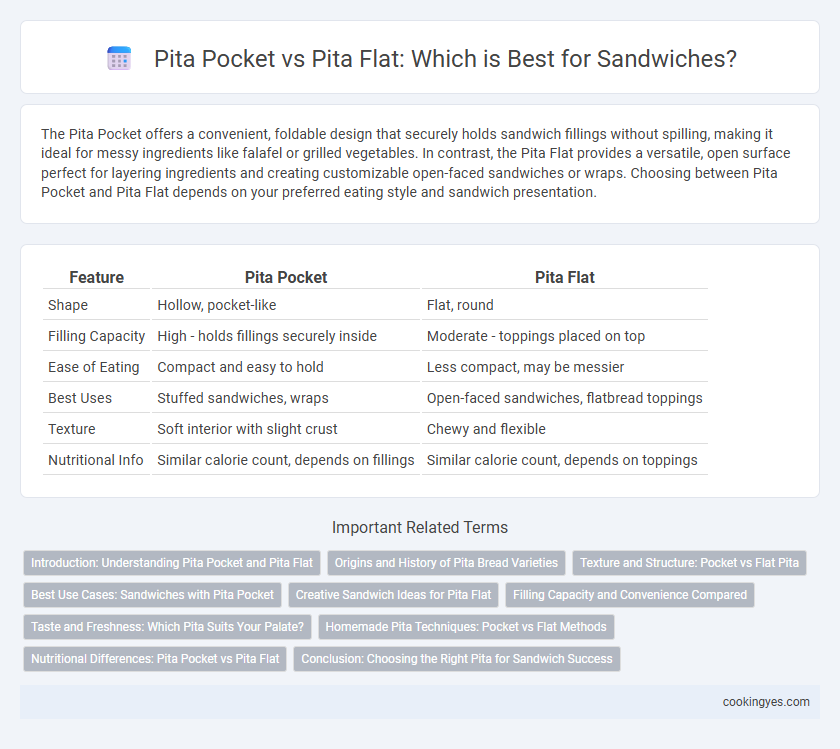 Pita Pocket vs Pita Flat: Which is Best for Sandwiches?

The Pita Pocket offers a convenient, foldable design that securely holds sandwich fillings without spilling, making it ideal for messy ingredients like falafel or grilled vegetables. In contrast, the Pita Flat provides a versatile, open surface perfect for layering ingredients and creating customizable open-faced sandwiches or wraps. Choosing between Pita Pocket and Pita Flat depends on your preferred eating style and sandwich presentation.

| Feature | Pita Pocket | Pita Flat |
|---|---|---|
| Shape | Hollow, pocket-like | Flat, round |
| Filling Capacity | High - holds fillings securely inside | Moderate - toppings placed on top |
| Ease of Eating | Compact and easy to hold | Less compact, may be messier |
| Best Uses | Stuffed sandwiches, wraps | Open-faced sandwiches, flatbread toppings |
| Texture | Soft interior with slight crust | Chewy and flexible |
| Nutritional Info | Similar calorie count, depends on fillings | Similar calorie count, depends on toppings |

Important Related Terms

Introduction: Understanding Pita Pocket and Pita Flat
Origins and History of Pita Bread Varieties
Texture and Structure: Pocket vs Flat Pita
Best Use Cases: Sandwiches with Pita Pocket
Creative Sandwich Ideas for Pita Flat
Filling Capacity and Convenience Compared
Taste and Freshness: Which Pita Suits Your Palate?
Homemade Pita Techniques: Pocket vs Flat Methods
Nutritional Differences: Pita Pocket vs Pita Flat
Conclusion: Choosing the Right Pita for Sandwich Success

cookingyes.com