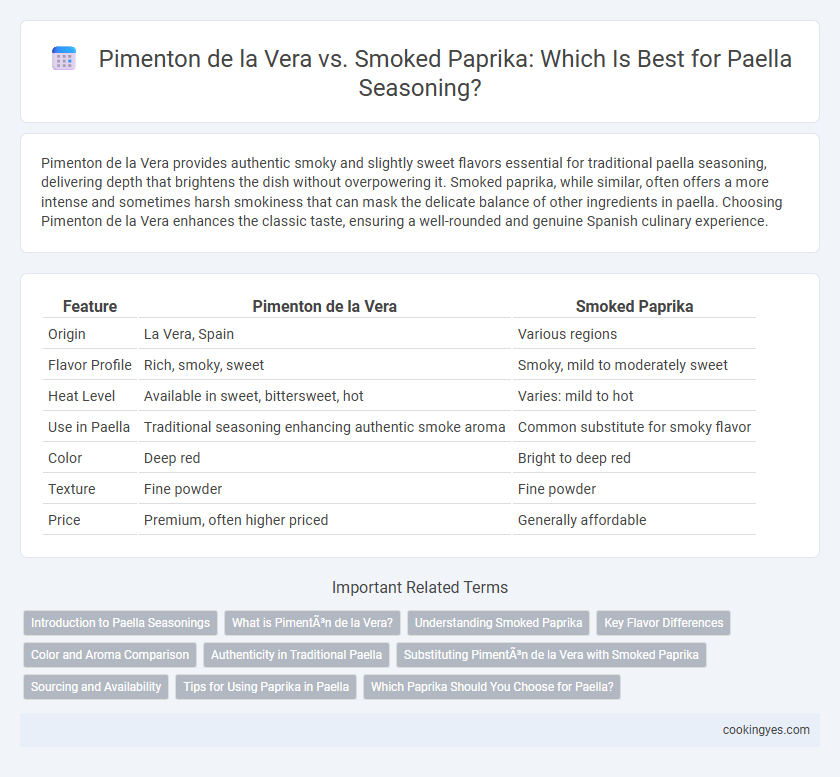 Pimenton de la Vera vs. Smoked Paprika: Which Is Best for Paella Seasoning?

Pimenton de la Vera provides authentic smoky and slightly sweet flavors essential for traditional paella seasoning, delivering depth that brightens the dish without overpowering it. Smoked paprika, while similar, often offers a more intense and sometimes harsh smokiness that can mask the delicate balance of other ingredients in paella. Choosing Pimenton de la Vera enhances the classic taste, ensuring a well-rounded and genuine Spanish culinary experience.

| Feature | Pimenton de la Vera | Smoked Paprika |
|---|---|---|
| Origin | La Vera, Spain | Various regions |
| Flavor Profile | Rich, smoky, sweet | Smoky, mild to moderately sweet |
| Heat Level | Available in sweet, bittersweet, hot | Varies: mild to hot |
| Use in Paella | Traditional seasoning enhancing authentic smoke aroma | Common substitute for smoky flavor |
| Color | Deep red | Bright to deep red |
| Texture | Fine powder | Fine powder |
| Price | Premium, often higher priced | Generally affordable |

Important Related Terms

Introduction to Paella Seasonings
What is PimentÃ³n de la Vera?
Understanding Smoked Paprika
Key Flavor Differences
Color and Aroma Comparison
Authenticity in Traditional Paella
Substituting PimentÃ³n de la Vera with Smoked Paprika
Sourcing and Availability
Tips for Using Paprika in Paella
Which Paprika Should You Choose for Paella?

cookingyes.com